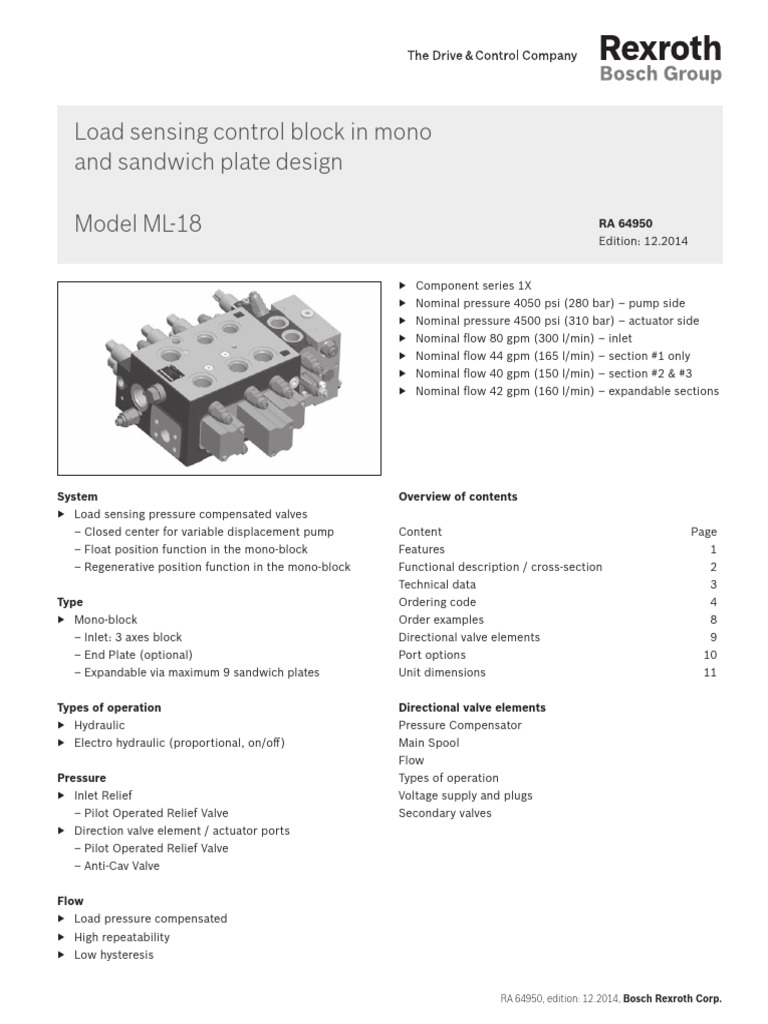 The Drive & Control Company

Rexroth
Bosch Group

Load sensing control block in mono and sandwich plate design

Model ML-18

RA 64950
Edition: 12.2014

▶ Component series 1X
▶ Nominal pressure 4050 psi (280 bar) – pump side
▶ Nominal pressure 4500 psi (310 bar) – actuator side
▶ Nominal flow 80 gpm (300 l/min) – inlet
▶ Nominal flow 44 gpm (165 l/min) – section #1 only
▶ Nominal flow 40 gpm (150 l/min) – section #2 & #3
▶ Nominal flow 42 gpm (160 l/min) – expandable sections

System
▶ Load sensing pressure compensated valves
– Closed center for variable displacement pump
– Float position function in the mono-block
– Regenerative position function in the mono-block

Type
▶ Mono-block
– Inlet: 3 axes block
– End Plate (optional)
– Expandable via maximum 9 sandwich plates

Types of operation
▶ Hydraulic
▶ Electro hydraulic (proportional, on/off)

Pressure
▶ Inlet Relief
– Pilot Operated Relief Valve
▶ Direction valve element / actuator ports
– Pilot Operated Relief Valve
– Anti-Cav Valve

Flow
▶ Load pressure compensated
▶ High repeatability
▶ Low hysteresis

Overview of contents

| Content | Page |
|---|---|
| Features | 1 |
| Functional description / cross-section | 2 |
| Technical data | 3 |
| Ordering code | 4 |
| Order examples | 8 |
| Directional valve elements | 9 |
| Port options | 10 |
| Unit dimensions | 11 |

Directional valve elements
Pressure Compensator
Main Spool
Flow
Types of operation
Voltage supply and plugs
Secondary valves

RA 64950, edition: 12.2014, Bosch Rexroth Corp.