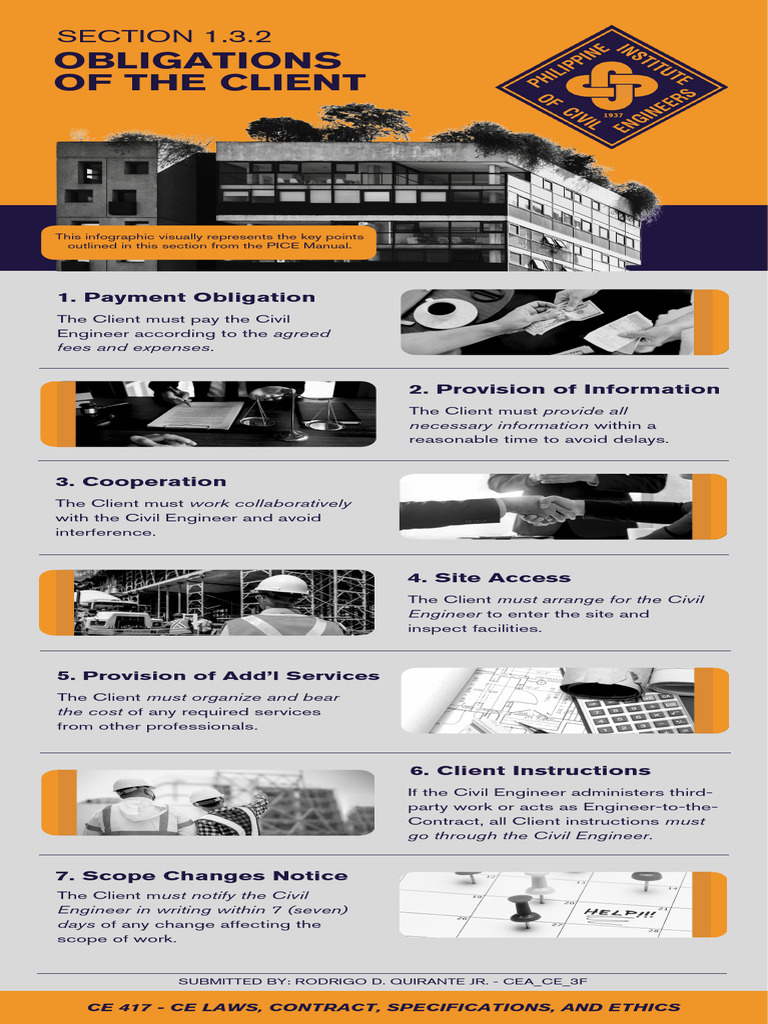 SECTION 1.3.2
OBLIGATIONS OF THE CLIENT

PHILIPPINE INSTITUTE OF CIVIL ENGINEERS 1937

This infographic visually represents the key points outlined in this section from the PICE Manual.

1. Payment Obligation
The Client must pay the Civil Engineer according to the agreed fees and expenses.

2. Provision of Information
The Client must provide all necessary information within a reasonable time to avoid delays.

3. Cooperation
The Client must work collaboratively with the Civil Engineer and avoid interference.

4. Site Access
The Client must arrange for the Civil Engineer to enter the site and inspect facilities.

5. Provision of Add'l Services
The Client must organize and bear the cost of any required services from other professionals.

6. Client Instructions
If the Civil Engineer administers third-party work or acts as Engineer-to-the-Contract, all Client instructions must go through the Civil Engineer.

7. Scope Changes Notice
The Client must notify the Civil Engineer in writing within 7 (seven) days of any change affecting the scope of work.

HELP!!!

SUBMITTED BY: RODRIGO D. QUIRANTE JR. - CEA_CE_3F

CE 417 - CE LAWS, CONTRACT, SPECIFICATIONS, AND ETHICS