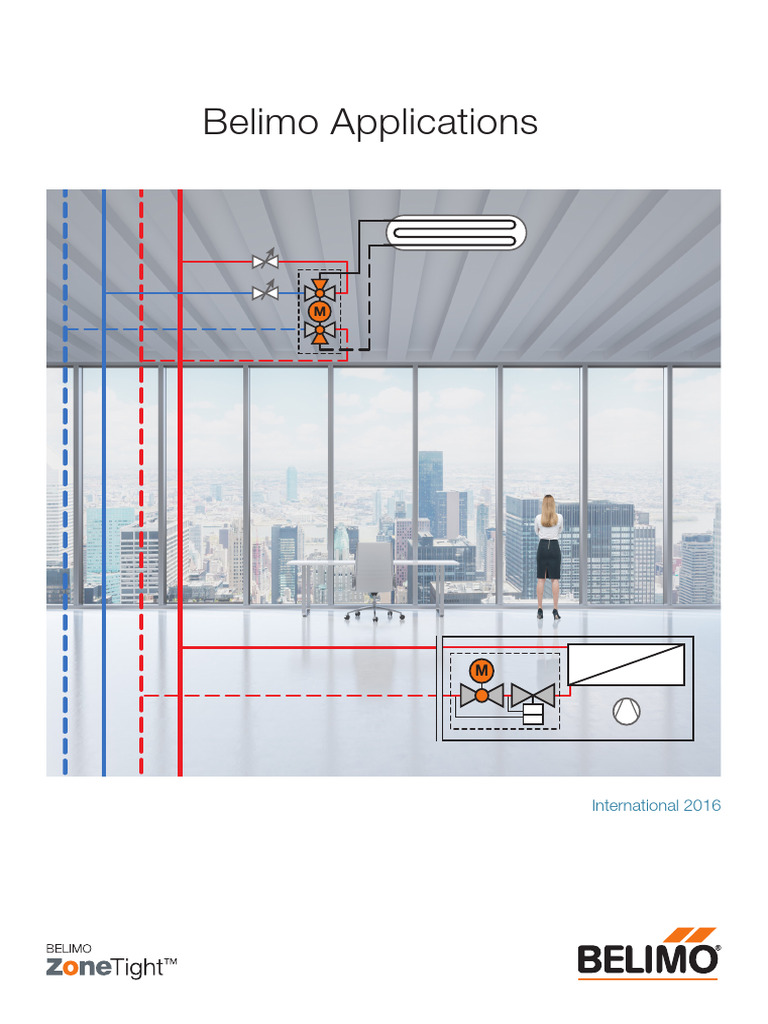 Belimo Applications

M

M

International 2016

BELIMO
ZoneTight™

BELIMO®