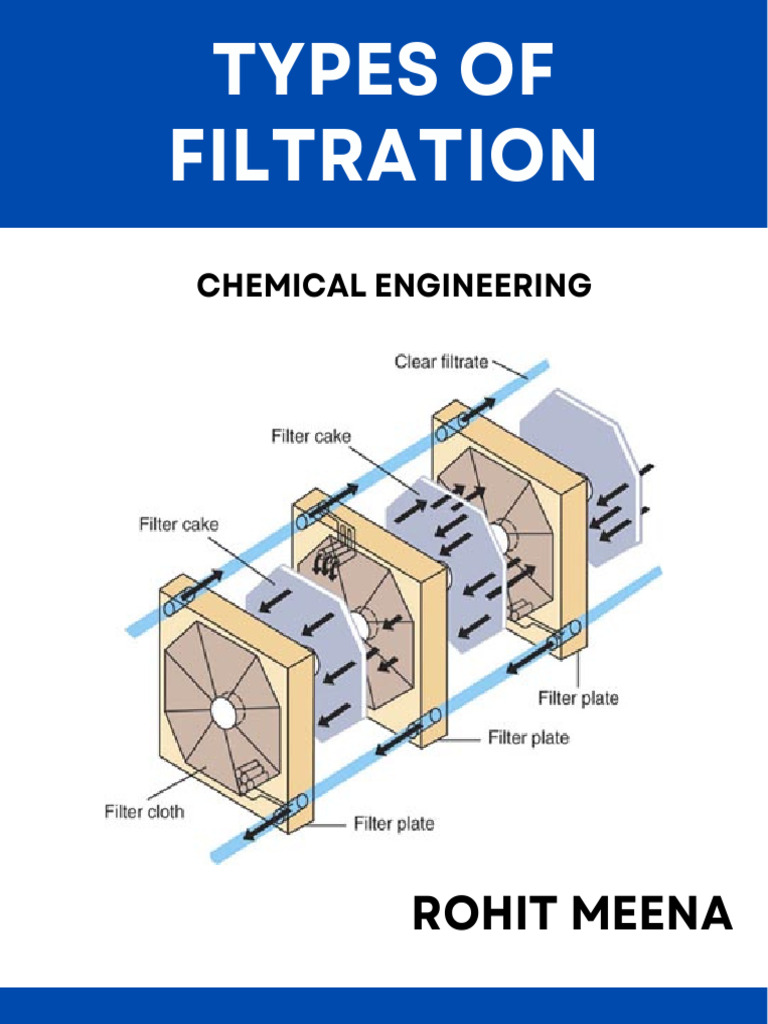 TYPES OF FILTRATION

CHEMICAL ENGINEERING

Clear filtrate

Filter cake

Filter cake

Filter plate

Filter plate

Filter cloth

Filter plate

ROHIT MEENA