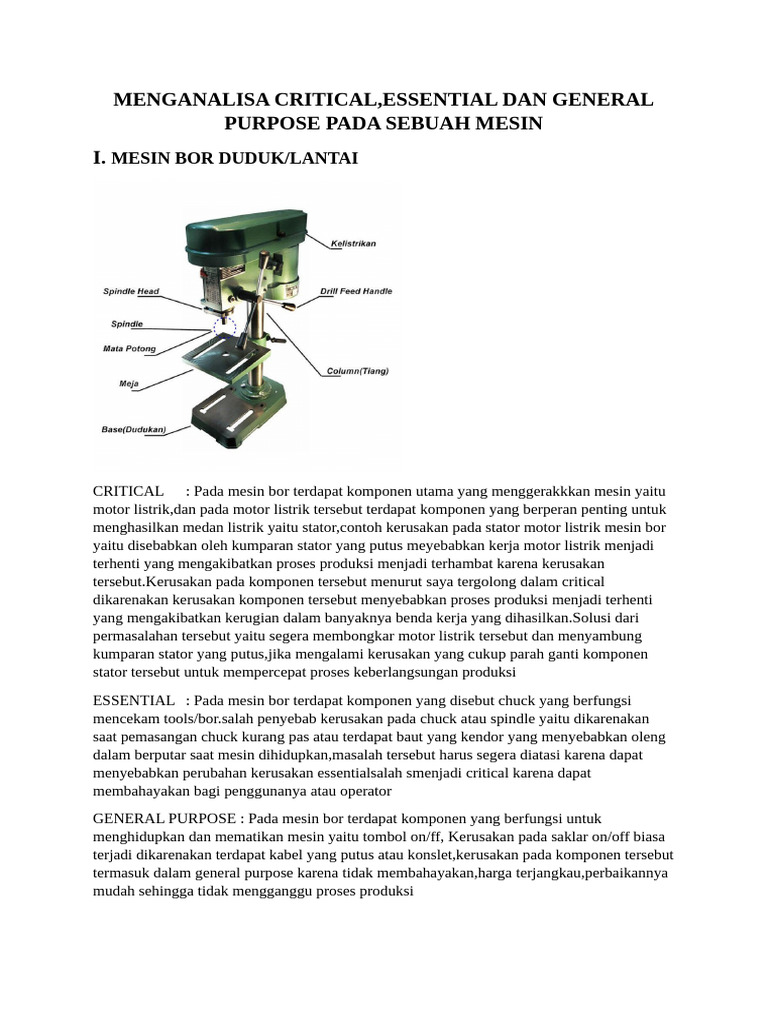 MENGANALISA CRITICAL,ESSENTIAL DAN GENERAL PURPOSE PADA SEBUAH MESIN

I. MESIN BOR DUDUK/LANTAI

Kelistrikan
Spindle Head
Drill Feed Handle
Spindle
Mata Potong
Column(Tiang)
Meja
Base(Dudukan)

CRITICAL : Pada mesin bor terdapat komponen utama yang menggerakkkan mesin yaitu motor listrik,dan pada motor listrik tersebut terdapat komponen yang berperan penting untuk menghasilkan medan listrik yaitu stator,contoh kerusakan pada stator motor listrik mesin bor yaitu disebabkan oleh kumparan stator yang putus meyebabkan kerja motor listrik menjadi terhenti yang mengakibatkan proses produksi menjadi terhambat karena kerusakan tersebut.Kerusakan pada komponen tersebut menurut saya tergolong dalam critical dikarenakan kerusakan komponen tersebut menyebabkan proses produksi menjadi terhenti yang mengakibatkan kerugian dalam banyaknya benda kerja yang dihasilkan.Solusi dari permasalahan tersebut yaitu segera membongkar motor listrik tersebut dan menyambung kumparan stator yang putus,jika mengalami kerusakan yang cukup parah ganti komponen stator tersebut untuk mempercepat proses keberlangsungan produksi

ESSENTIAL : Pada mesin bor terdapat komponen yang disebut chuck yang berfungsi mencekam tools/bor.salah penyebab kerusakan pada chuck atau spindle yaitu dikarenakan saat pemasangan chuck kurang pas atau terdapat baut yang kendor yang menyebabkan oleng dalam berputar saat mesin dihidupkan,masalah tersebut harus segera diatasi karena dapat menyebabkan perubahan kerusakan essentialsalah smenjadi critical karena dapat membahayakan bagi penggunanya atau operator

GENERAL PURPOSE : Pada mesin bor terdapat komponen yang berfungsi untuk menghidupkan dan mematikan mesin yaitu tombol on/ff, Kerusakan pada saklar on/off biasa terjadi dikarenakan terdapat kabel yang putus atau konslet,kerusakan pada komponen tersebut termasuk dalam general purpose karena tidak membahayakan,harga terjangkau,perbaikannya mudah sehingga tidak mengganggu proses produksi