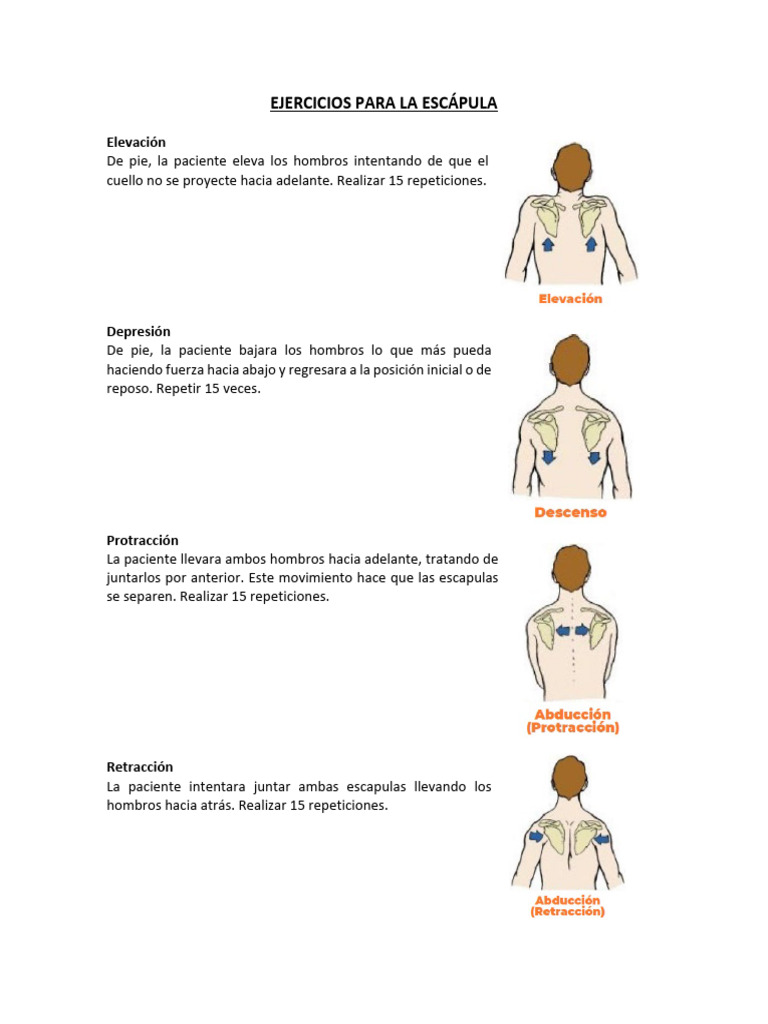 EJERCICIOS PARA LA ESCÁPULA

Elevación
De pie, la paciente eleva los hombros intentando de que el cuello no se proyecte hacia adelante. Realizar 15 repeticiones.

Elevación

Depresión
De pie, la paciente bajara los hombros lo que más pueda haciendo fuerza hacia abajo y regresara a la posición inicial o de reposo. Repetir 15 veces.

Descenso

Protracción
La paciente llevara ambos hombros hacia adelante, tratando de juntarlos por anterior. Este movimiento hace que las escapulas se separen. Realizar 15 repeticiones.

Abducción (Protracción)

Retracción
La paciente intentara juntar ambas escapulas llevando los hombros hacia atrás. Realizar 15 repeticiones.

Abducción (Retracción)