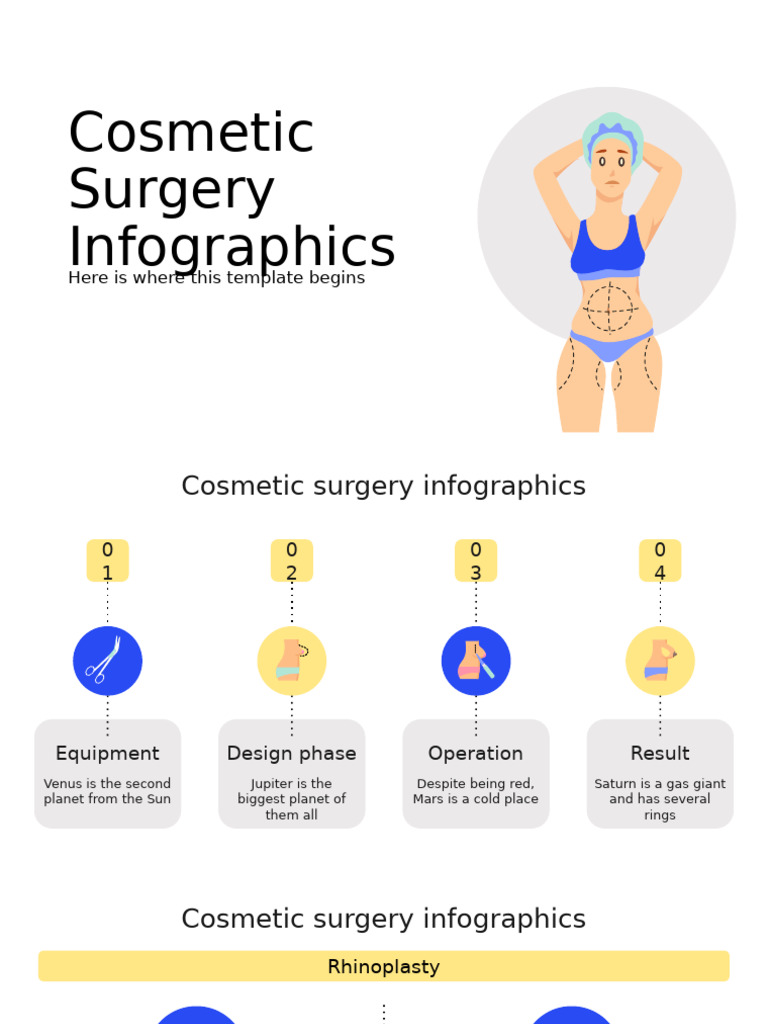 Cosmetic Surgery Infographics

Here is where this template begins

Cosmetic surgery infographics

01

Equipment

Venus is the second planet from the Sun

02

Design phase

Jupiter is the biggest planet of them all

03

Operation

Despite being red, Mars is a cold place

04

Result

Saturn is a gas giant and has several rings

Cosmetic surgery infographics

Rhinoplasty