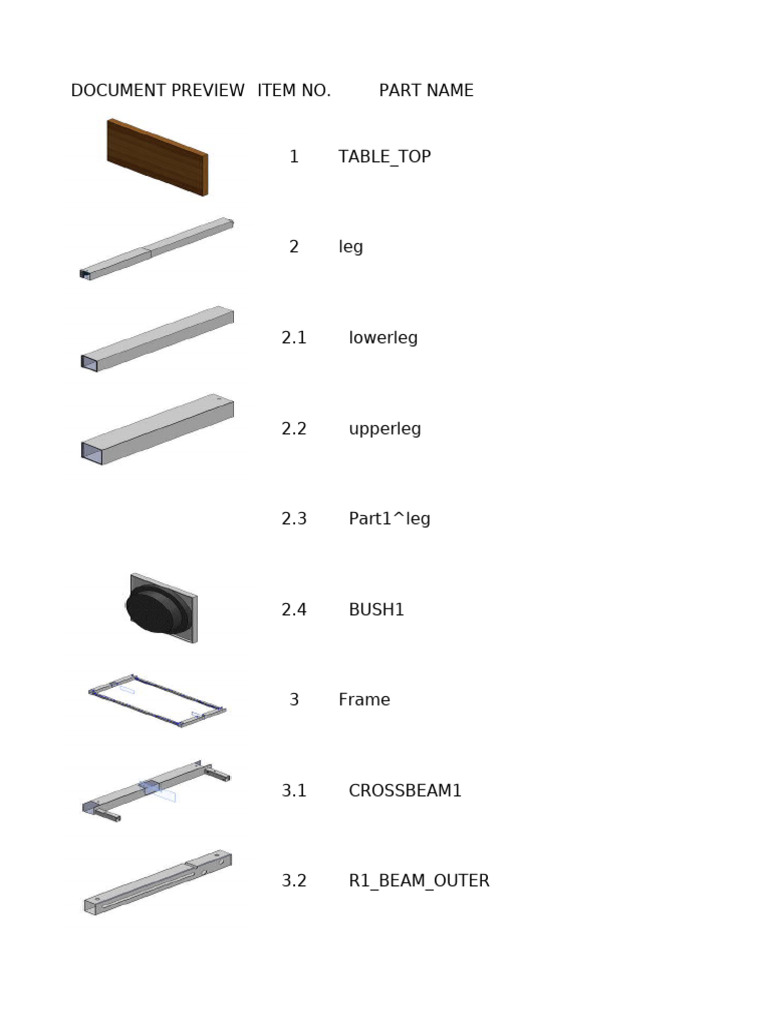 | DOCUMENT PREVIEW | ITEM NO. | PART NAME |
|---|---|---|
| | 1 | TABLE_TOP |
| | 2 | leg |
| | 2.1 | lowerleg |
| | 2.2 | upperleg |
| | 2.3 | Part1^leg |
| | 2.4 | BUSH1 |
| | 3 | Frame |
| | 3.1 | CROSSBEAM1 |
| | 3.2 | R1_BEAM_OUTER |