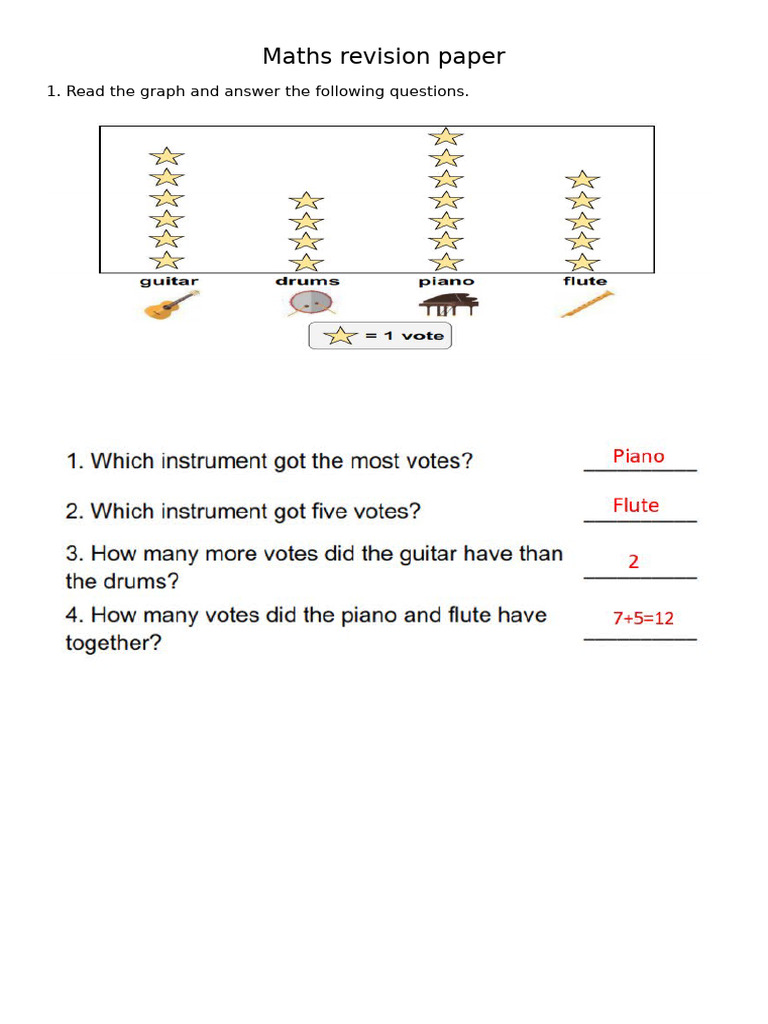 Maths revision paper

1. Read the graph and answer the following questions.

guitar drums piano flute

= 1 vote

1. Which instrument got the most votes? Piano

2. Which instrument got five votes? Flute

3. How many more votes did the guitar have than the drums? 2

4. How many votes did the piano and flute have together? 7+5=12