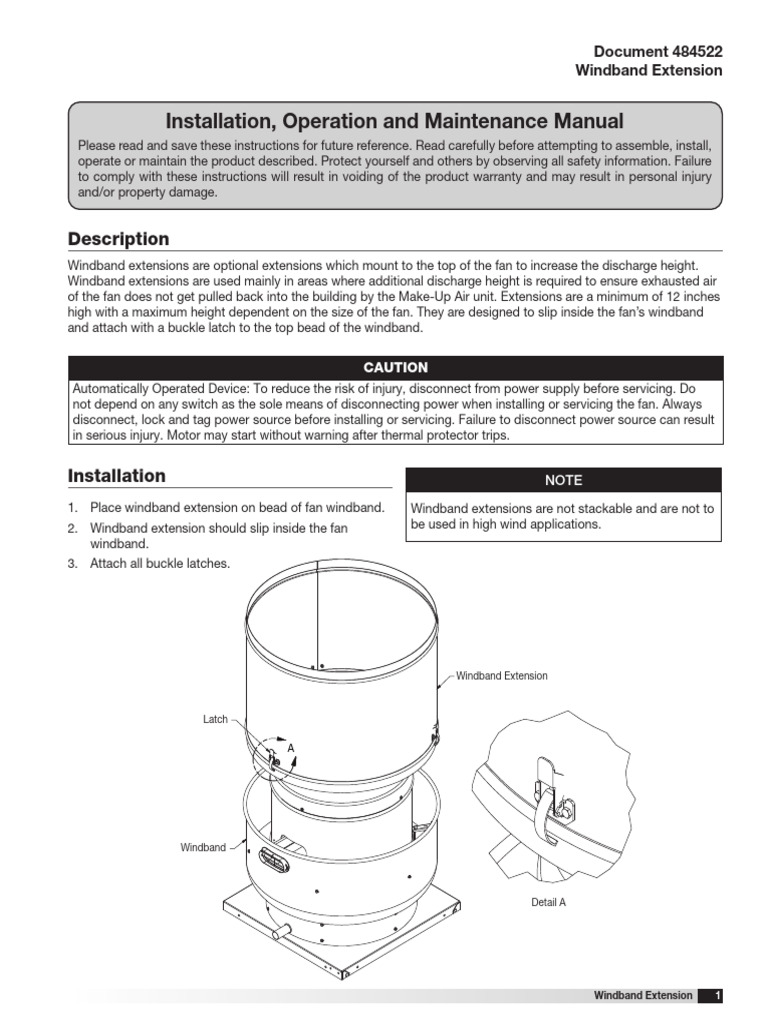 Document 484522
Windband Extension

Installation, Operation and Maintenance Manual

Please read and save these instructions for future reference. Read carefully before attempting to assemble, install, operate or maintain the product described. Protect yourself and others by observing all safety information. Failure to comply with these instructions will result in voiding of the product warranty and may result in personal injury and/or property damage.

Description

Windband extensions are optional extensions which mount to the top of the fan to increase the discharge height. Windband extensions are used mainly in areas where additional discharge height is required to ensure exhausted air of the fan does not get pulled back into the building by the Make-Up Air unit. Extensions are a minimum of 12 inches high with a maximum height dependent on the size of the fan. They are designed to slip inside the fan's windband and attach with a buckle latch to the top bead of the windband.

CAUTION

Automatically Operated Device: To reduce the risk of injury, disconnect from power supply before servicing. Do not depend on any switch as the sole means of disconnecting power when installing or servicing the fan. Always disconnect, lock and tag power source before installing or servicing. Failure to disconnect power source can result in serious injury. Motor may start without warning after thermal protector trips.

Installation

1. Place windband extension on bead of fan windband.
2. Windband extension should slip inside the fan windband.
3. Attach all buckle latches.

NOTE

Windband extensions are not stackable and are not to be used in high wind applications.

Windband Extension

Latch

A

Windband

Detail A

Windband Extension 1