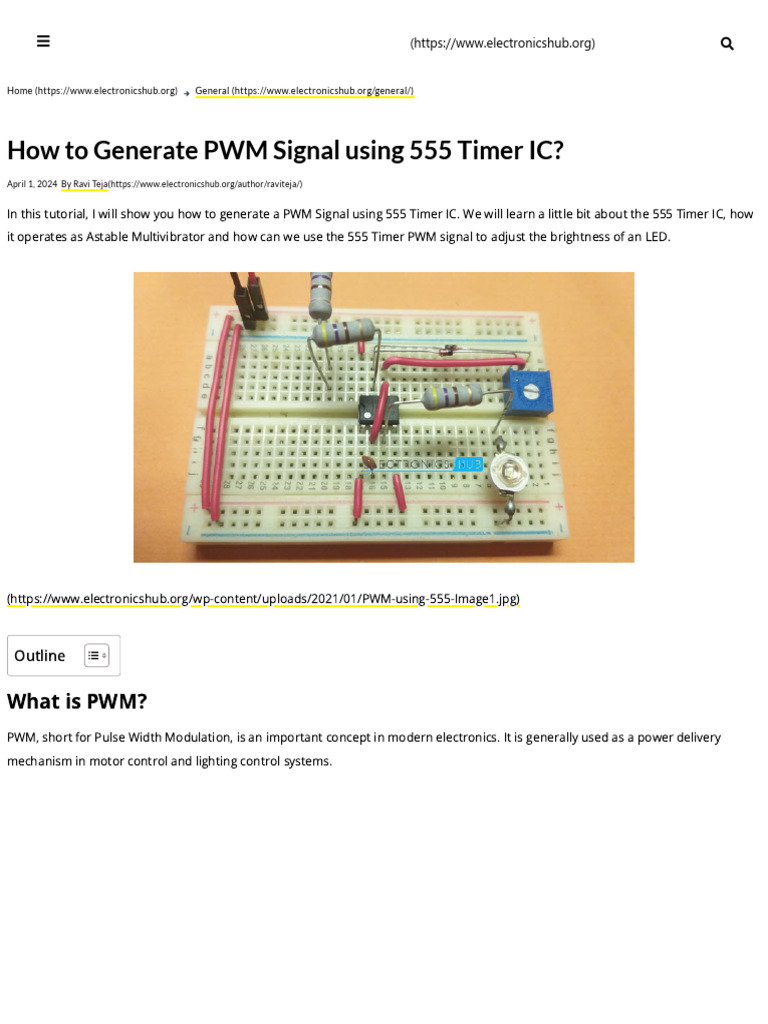 (https://www.electronicshub.org)

Home (https://www.electronicshub.org) → General (https://www.electronicshub.org/general/)

How to Generate PWM Signal using 555 Timer IC?

April 1, 2024 By Ravi Teja(https://www.electronicshub.org/author/raviteja/)

In this tutorial, I will show you how to generate a PWM Signal using 555 Timer IC. We will learn a little bit about the 555 Timer IC, how it operates as Astable Multivibrator and how can we use the 555 Timer PWM signal to adjust the brightness of an LED.

ELECTRONICS HUB

(https://www.electronicshub.org/wp-content/uploads/2021/01/PWM-using-555-Image1.jpg)

Outline

What is PWM?

PWM, short for Pulse Width Modulation, is an important concept in modern electronics. It is generally used as a power delivery mechanism in motor control and lighting control systems.