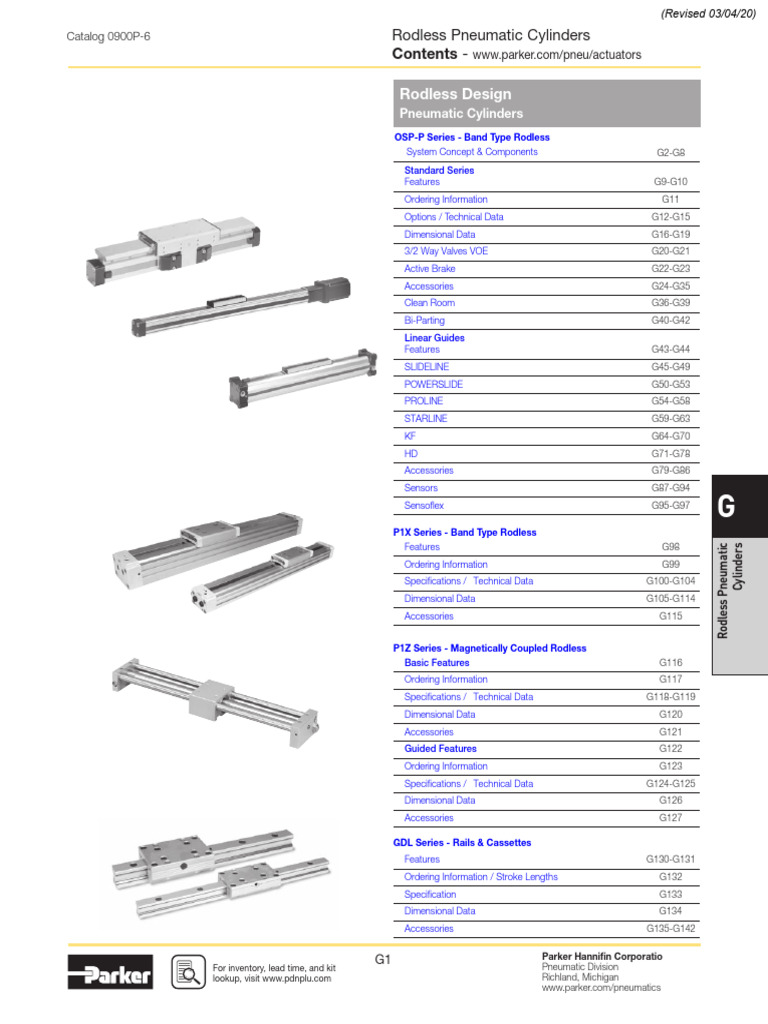 (Revised 03/04/20)

Catalog 0900P-6

Rodless Pneumatic Cylinders
Contents - www.parker.com/pneu/actuators

Rodless Design
Pneumatic Cylinders

OSP-P Series - Band Type Rodless

| | |
|---|---|
| System Concept & Components | G2-G8 |
| Standard Series Features | G9-G10 |
| Ordering Information | G11 |
| Options / Technical Data | G12-G15 |
| Dimensional Data | G16-G19 |
| 3/2 Way Valves VOE | G20-G21 |
| Active Brake | G22-G23 |
| Accessories | G24-G35 |
| Clean Room | G36-G39 |
| Bi-Parting | G40-G42 |
| Linear Guides Features | G43-G44 |
| SLIDELINE | G45-G49 |
| POWERSLIDE | G50-G53 |
| PROLINE | G54-G58 |
| STARLINE | G59-G63 |
| KF | G64-G70 |
| HD | G71-G78 |
| Accessories | G79-G86 |
| Sensors | G87-G94 |
| Sensoflex | G95-G97 |

P1X Series - Band Type Rodless

| | |
|---|---|
| Features | G98 |
| Ordering Information | G99 |
| Specifications / Technical Data | G100-G104 |
| Dimensional Data | G105-G114 |
| Accessories | G115 |

P1Z Series - Magnetically Coupled Rodless

| | |
|---|---|
| Basic Features | G116 |
| Ordering Information | G117 |
| Specifications / Technical Data | G118-G119 |
| Dimensional Data | G120 |
| Accessories | G121 |
| Guided Features | G122 |
| Ordering Information | G123 |
| Specifications / Technical Data | G124-G125 |
| Dimensional Data | G126 |
| Accessories | G127 |

GDL Series - Rails & Cassettes

| | |
|---|---|
| Features | G130-G131 |
| Ordering Information / Stroke Lengths | G132 |
| Specification | G133 |
| Dimensional Data | G134 |
| Accessories | G135-G142 |

G

Rodless Pneumatic Cylinders

Parker

For inventory, lead time, and kit lookup, visit www.pdnplu.com

G1

Parker Hannifin Corporatio
Pneumatic Division
Richland, Michigan
www.parker.com/pneumatics