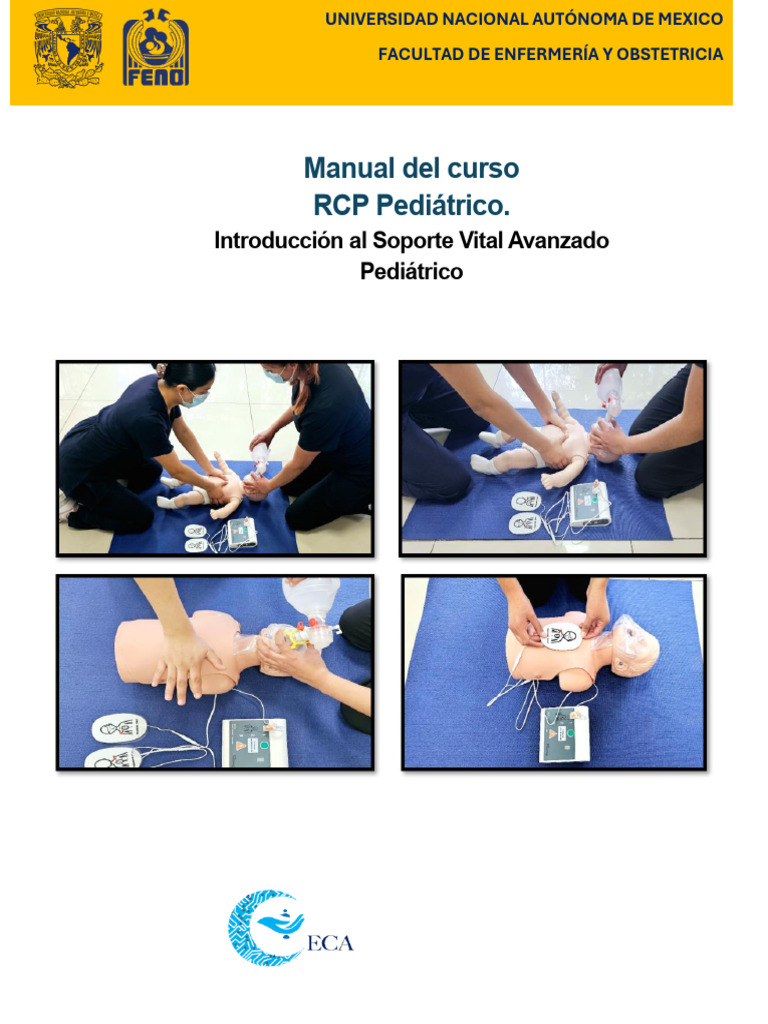 FENO

UNIVERSIDAD NACIONAL AUTÓNOMA DE MEXICO

FACULTAD DE ENFERMERÍA Y OBSTETRICIA

Manual del curso
RCP Pediátrico.

Introducción al Soporte Vital Avanzado Pediátrico

ECA