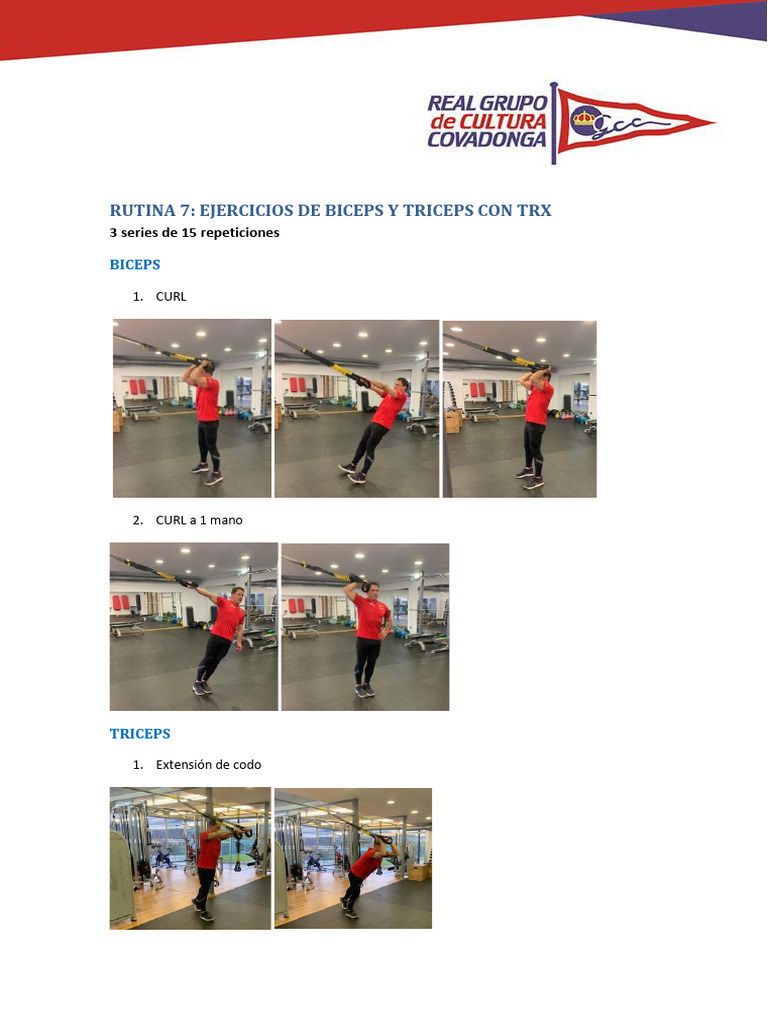 REAL GRUPO de CULTURA COVADONGA

RUTINA 7: EJERCICIOS DE BICEPS Y TRICEPS CON TRX
3 series de 15 repeticiones

BICEPS

1. CURL

2. CURL a 1 mano

TRICEPS

1. Extensión de codo