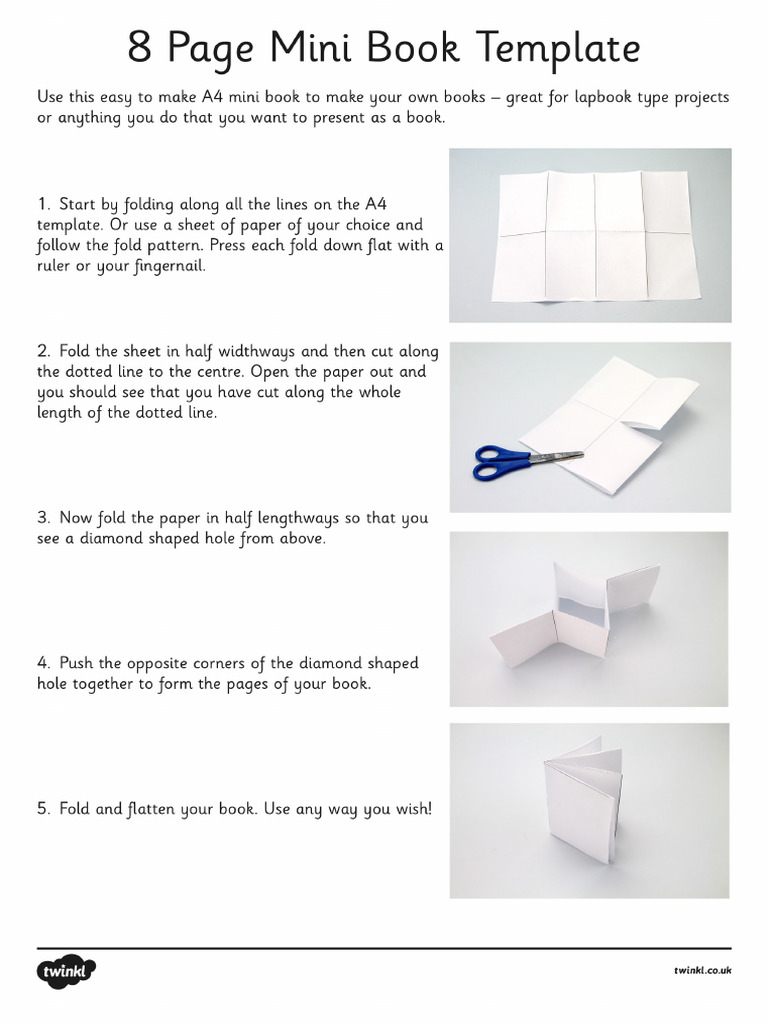 8 Page Mini Book Template

Use this easy to make A4 mini book to make your own books – great for lapbook type projects or anything you do that you want to present as a book.

1. Start by folding along all the lines on the A4 template. Or use a sheet of paper of your choice and follow the fold pattern. Press each fold down flat with a ruler or your fingernail.

2. Fold the sheet in half widthways and then cut along the dotted line to the centre. Open the paper out and you should see that you have cut along the whole length of the dotted line.

3. Now fold the paper in half lengthways so that you see a diamond shaped hole from above.

4. Push the opposite corners of the diamond shaped hole together to form the pages of your book.

5. Fold and flatten your book. Use any way you wish!

twinkl

twinkl.co.uk