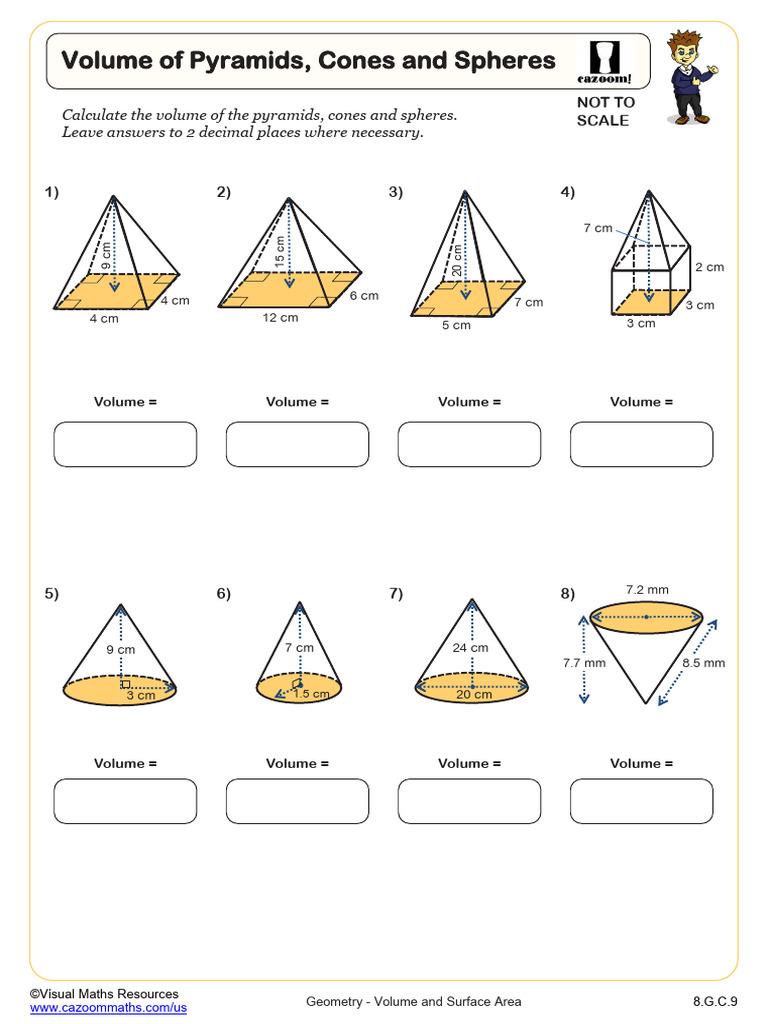 Volume of Pyramids, Cones and Spheres

cazoom!

NOT TO SCALE

Calculate the volume of the pyramids, cones and spheres.
Leave answers to 2 decimal places where necessary.

1)
9 cm
4 cm
4 cm

Volume =

2)
15 cm
6 cm
12 cm

Volume =

3)
20 cm
7 cm
5 cm

Volume =

4)
7 cm
2 cm
3 cm
3 cm

Volume =

5)
9 cm
3 cm

Volume =

6)
7 cm
1.5 cm

Volume =

7)
24 cm
20 cm

Volume =

8)
7.2 mm
7.7 mm
8.5 mm

Volume =

©Visual Maths Resources
www.cazoommaths.com/us

Geometry - Volume and Surface Area

8.G.C.9