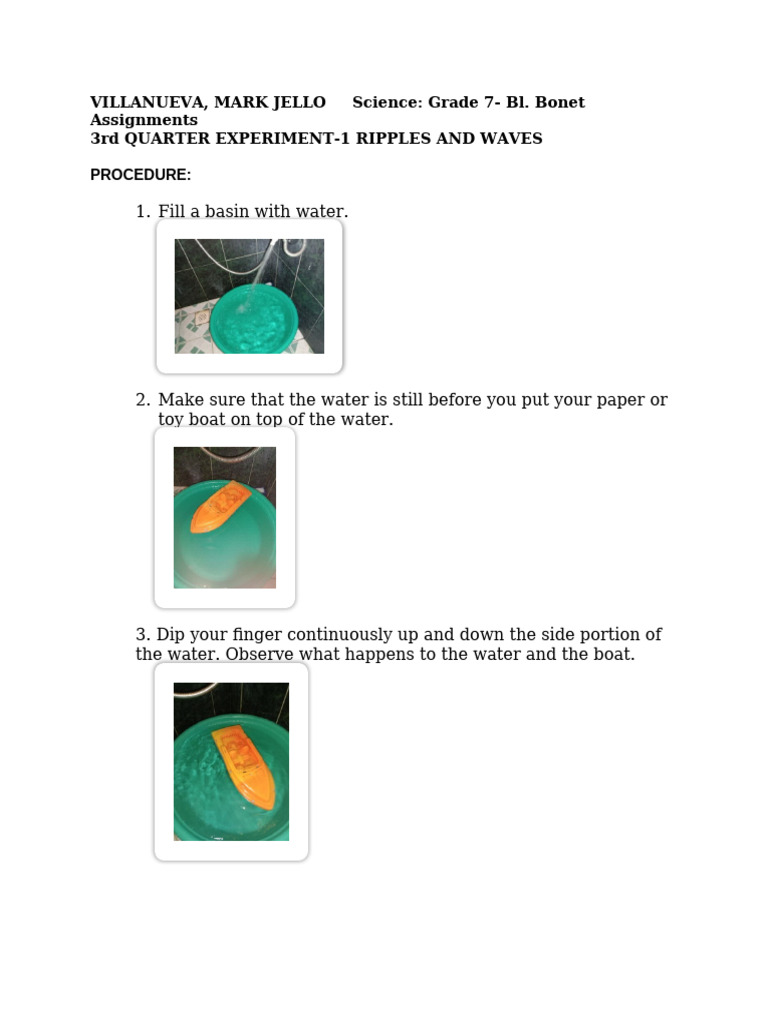 VILLANUEVA, MARK JELLO Science: Grade 7- Bl. Bonet Assignments
3rd QUARTER EXPERIMENT-1 RIPPLES AND WAVES

PROCEDURE:

1. Fill a basin with water.

2. Make sure that the water is still before you put your paper or toy boat on top of the water.

3. Dip your finger continuously up and down the side portion of the water. Observe what happens to the water and the boat.