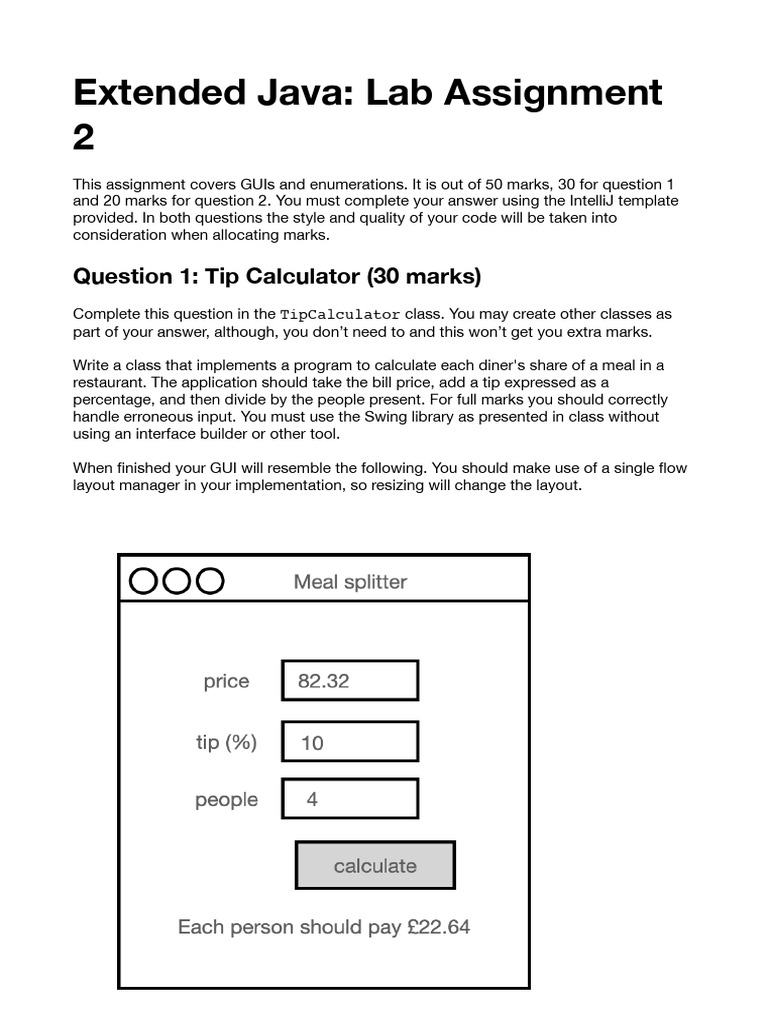 Extended Java: Lab Assignment 2

This assignment covers GUIs and enumerations. It is out of 50 marks, 30 for question 1 and 20 marks for question 2. You must complete your answer using the IntelliJ template provided. In both questions the style and quality of your code will be taken into consideration when allocating marks.

Question 1: Tip Calculator (30 marks)

Complete this question in the TipCalculator class. You may create other classes as part of your answer, although, you don't need to and this won't get you extra marks.

Write a class that implements a program to calculate each diner's share of a meal in a restaurant. The application should take the bill price, add a tip expressed as a percentage, and then divide by the people present. For full marks you should correctly handle erroneous input. You must use the Swing library as presented in class without using an interface builder or other tool.

When finished your GUI will resemble the following. You should make use of a single flow layout manager in your implementation, so resizing will change the layout.

Meal splitter

price 82.32

tip (%) 10

people 4

calculate

Each person should pay £22.64