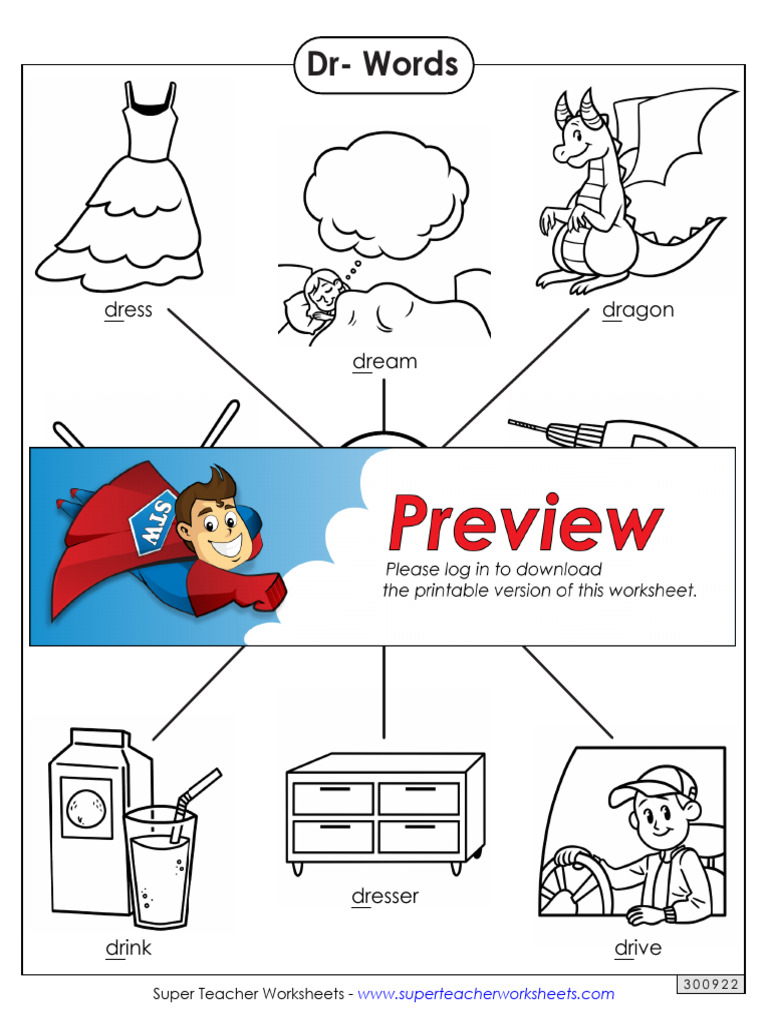 Dr- Words

dress

dream

dragon

STW

Preview

Please log in to download the printable version of this worksheet.

drink

dresser

drive

Super Teacher Worksheets - www.superteacherworksheets.com

300922