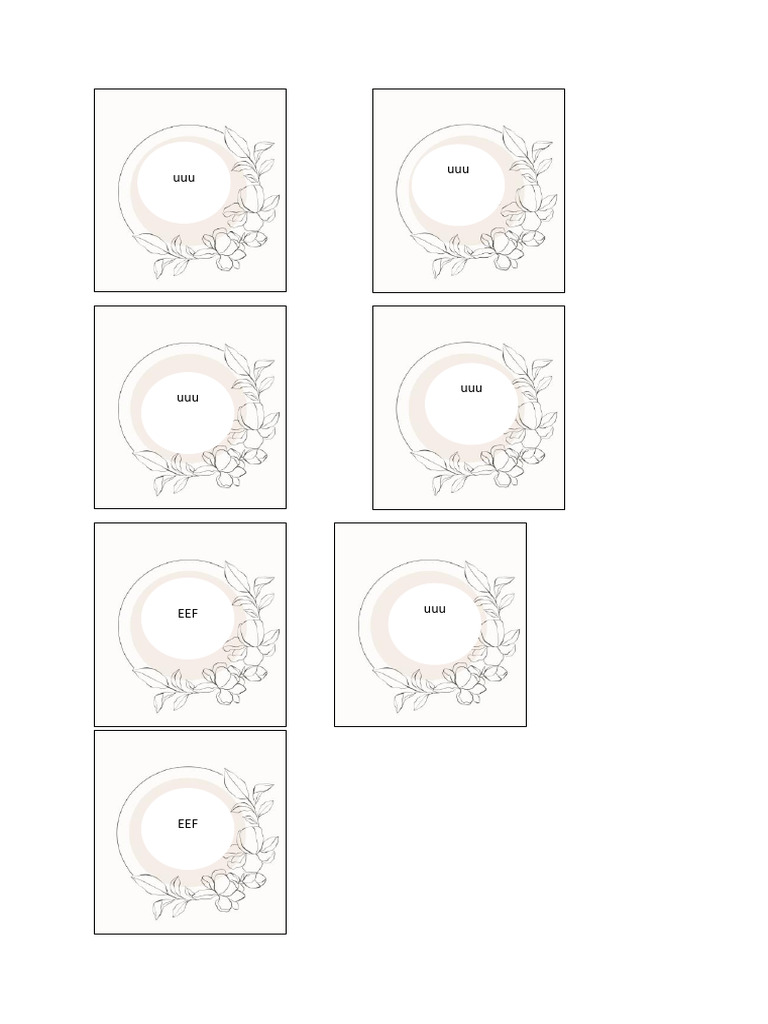 uuu

uuu

uuu

uuu

EEF

uuu

EEF