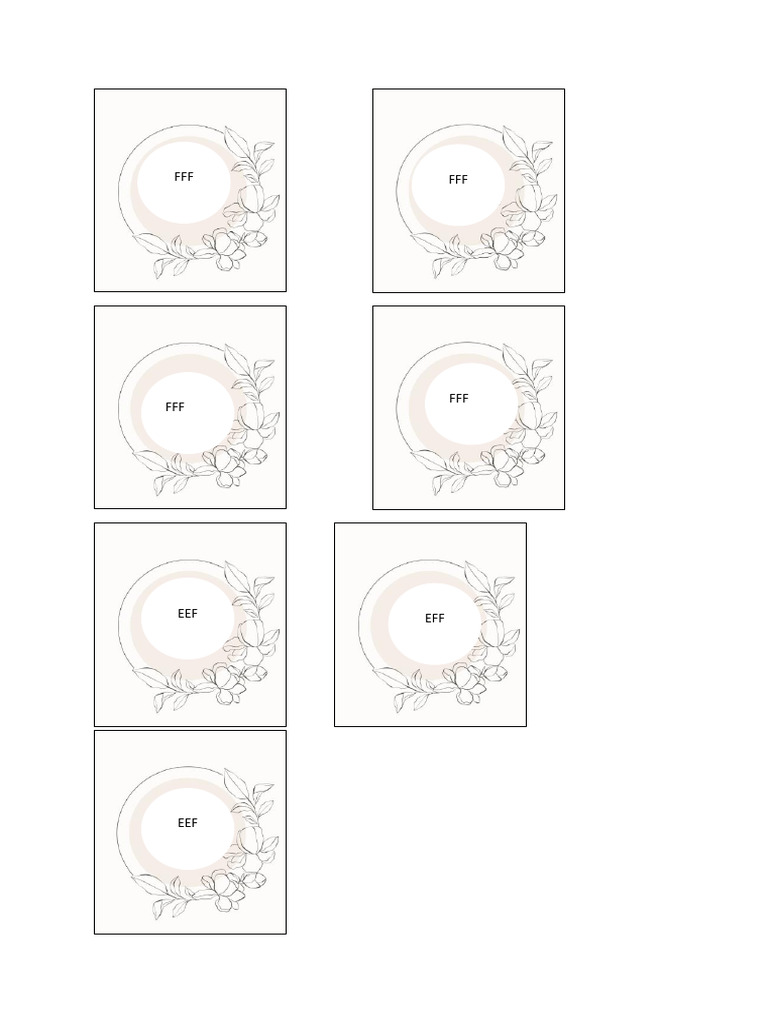 FFF

FFF

FFF

FFF

EEF

EFF

EEF