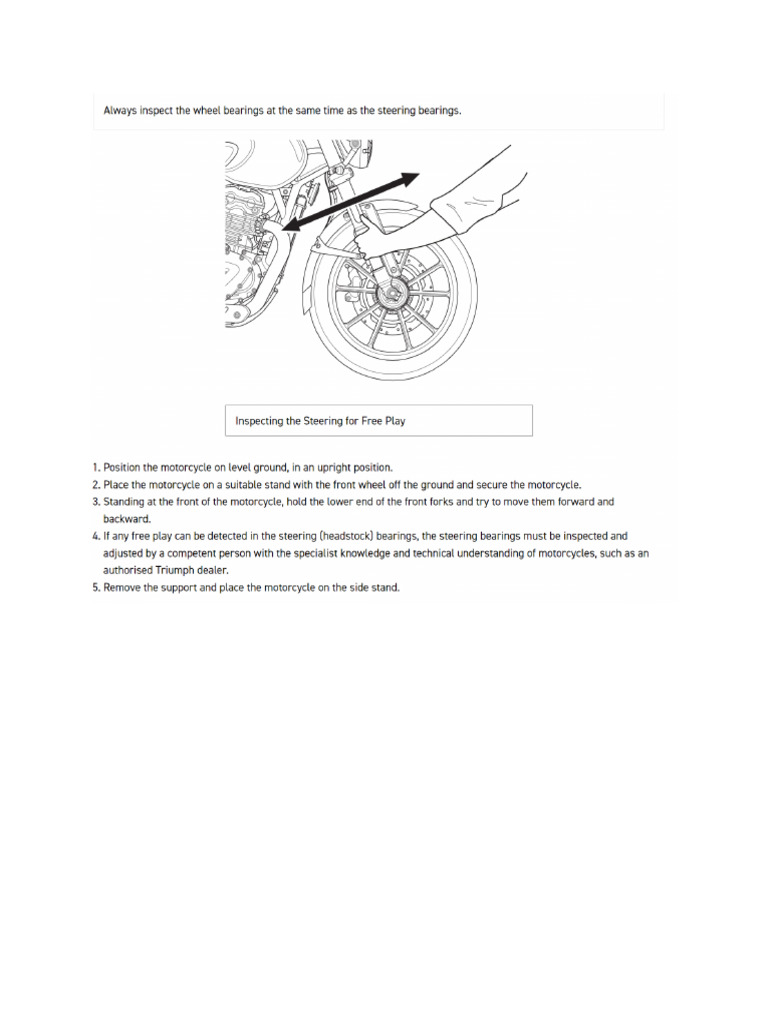 Always inspect the wheel bearings at the same time as the steering bearings.

Inspecting the Steering for Free Play

1. Position the motorcycle on level ground, in an upright position.
2. Place the motorcycle on a suitable stand with the front wheel off the ground and secure the motorcycle.
3. Standing at the front of the motorcycle, hold the lower end of the front forks and try to move them forward and backward.
4. If any free play can be detected in the steering (headstock) bearings, the steering bearings must be inspected and adjusted by a competent person with the specialist knowledge and technical understanding of motorcycles, such as an authorised Triumph dealer.
5. Remove the support and place the motorcycle on the side stand.