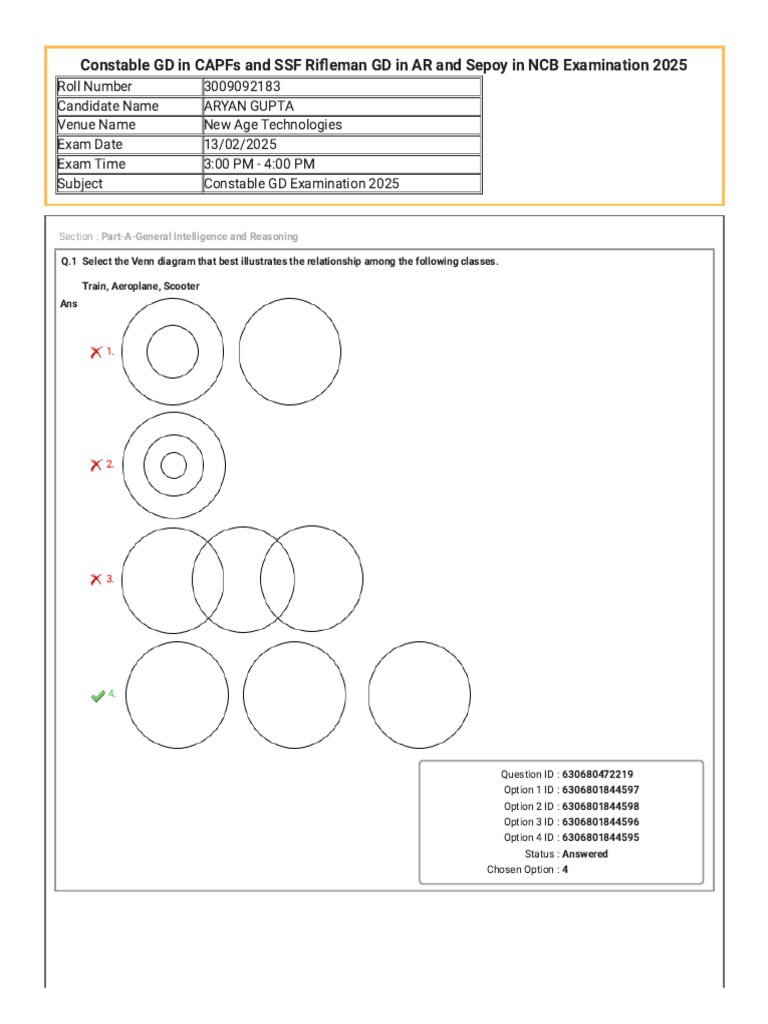 Constable GD in CAPFs and SSF Rifleman GD in AR and Sepoy in NCB Examination 2025

| Roll Number | 3009092183 |
|---|---|
| Candidate Name | ARYAN GUPTA |
| Venue Name | New Age Technologies |
| Exam Date | 13/02/2025 |
| Exam Time | 3:00 PM - 4:00 PM |
| Subject | Constable GD Examination 2025 |

Section : Part-A-General Intelligence and Reasoning

Q.1 Select the Venn diagram that best illustrates the relationship among the following classes.

Train, Aeroplane, Scooter

Ans

1.

2.

3.

4.

Question ID : 630680472219
Option 1 ID : 6306801844597
Option 2 ID : 6306801844598
Option 3 ID : 6306801844596
Option 4 ID : 6306801844595
Status : Answered
Chosen Option : 4