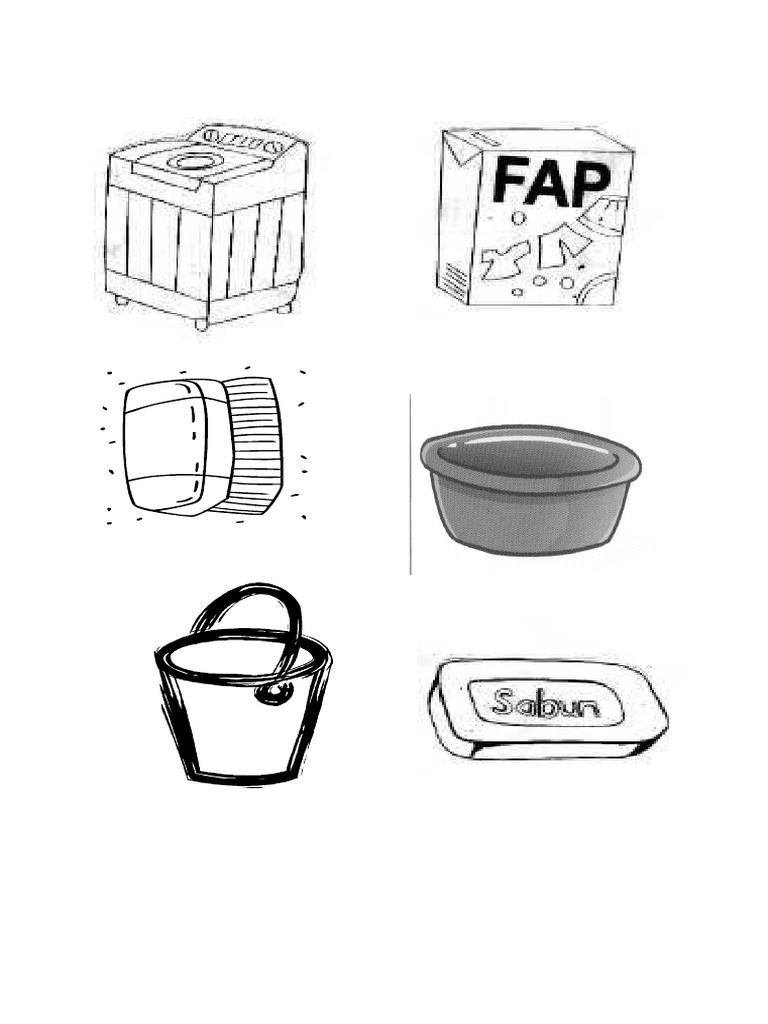 FAP

Sabun