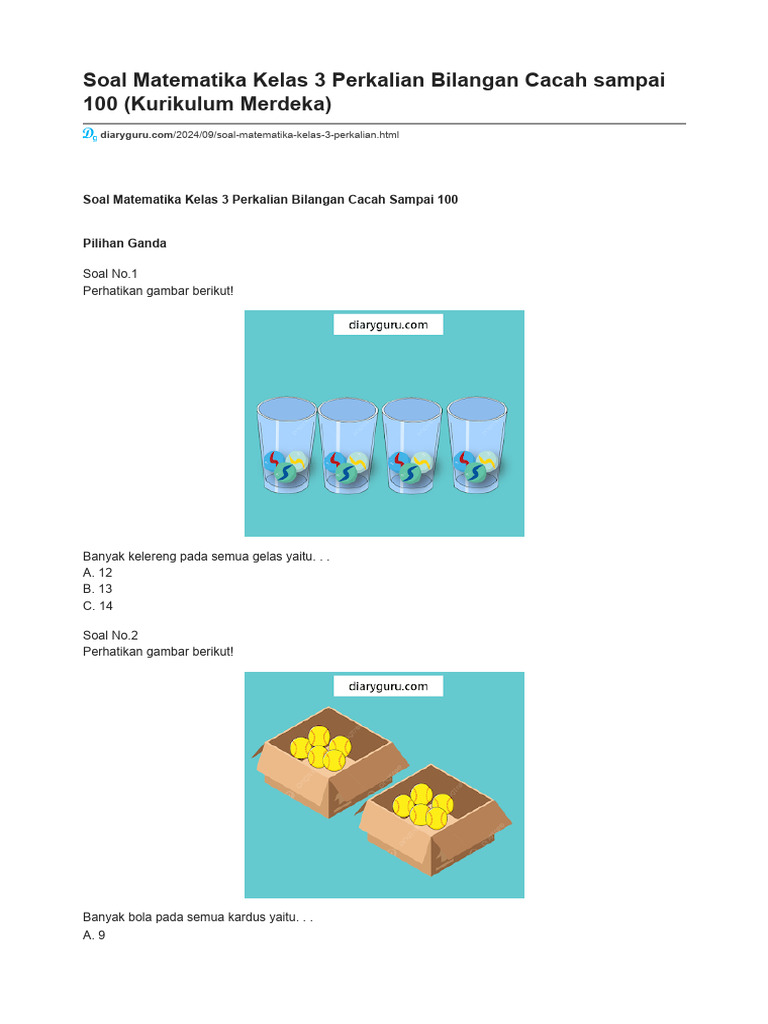 Soal Matematika Kelas 3 Perkalian Bilangan Cacah sampai 100 (Kurikulum Merdeka)

diaryguru.com/2024/09/soal-matematika-kelas-3-perkalian.html

Soal Matematika Kelas 3 Perkalian Bilangan Cacah Sampai 100

Pilihan Ganda

Soal No.1
Perhatikan gambar berikut!

diaryguru.com

Banyak kelereng pada semua gelas yaitu. . .
A. 12
B. 13
C. 14

Soal No.2
Perhatikan gambar berikut!

diaryguru.com

Banyak bola pada semua kardus yaitu. . .
A. 9