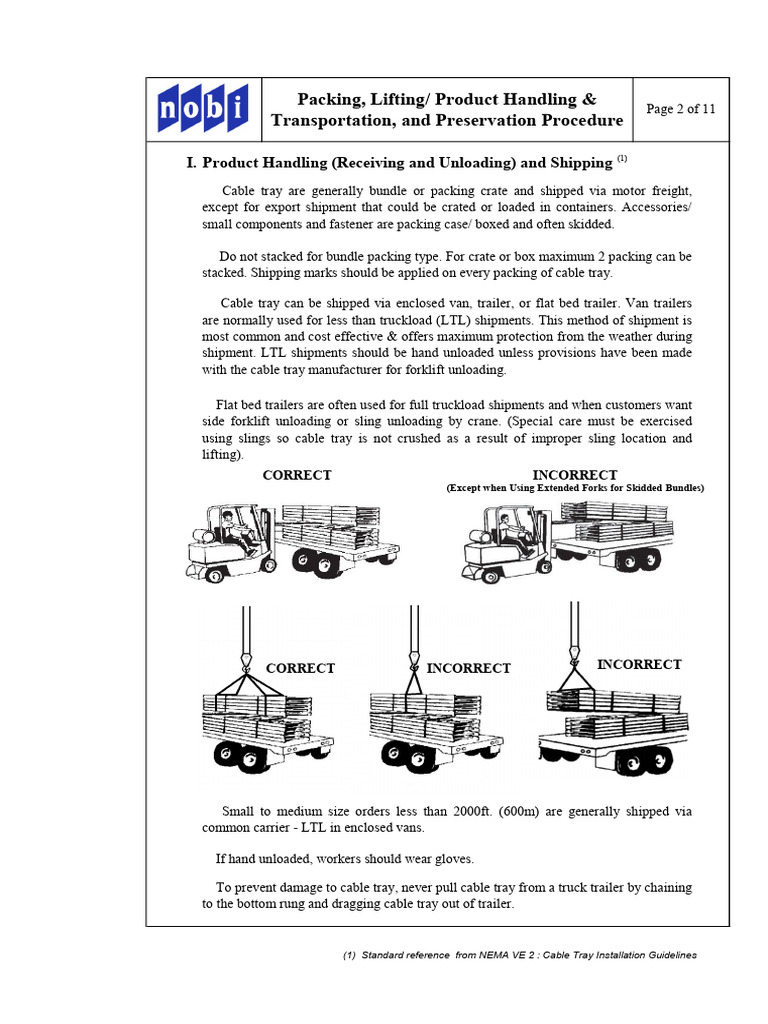 nobi

Packing, Lifting/ Product Handling & Transportation, and Preservation Procedure

Page 2 of 11

I. Product Handling (Receiving and Unloading) and Shipping $^{(1)}$

Cable tray are generally bundle or packing crate and shipped via motor freight, except for export shipment that could be crated or loaded in containers. Accessories/ small components and fastener are packing case/ boxed and often skidded.

Do not stacked for bundle packing type. For crate or box maximum 2 packing can be stacked. Shipping marks should be applied on every packing of cable tray.

Cable tray can be shipped via enclosed van, trailer, or flat bed trailer. Van trailers are normally used for less than truckload (LTL) shipments. This method of shipment is most common and cost effective & offers maximum protection from the weather during shipment. LTL shipments should be hand unloaded unless provisions have been made with the cable tray manufacturer for forklift unloading.

Flat bed trailers are often used for full truckload shipments and when customers want side forklift unloading or sling unloading by crane. (Special care must be exercised using slings so cable tray is not crushed as a result of improper sling location and lifting).

CORRECT

INCORRECT
(Except when Using Extended Forks for Skidded Bundles)

CORRECT

INCORRECT

INCORRECT

Small to medium size orders less than 2000ft. (600m) are generally shipped via common carrier - LTL in enclosed vans.

If hand unloaded, workers should wear gloves.

To prevent damage to cable tray, never pull cable tray from a truck trailer by chaining to the bottom rung and dragging cable tray out of trailer.

(1) Standard reference from NEMA VE 2 : Cable Tray Installation Guidelines