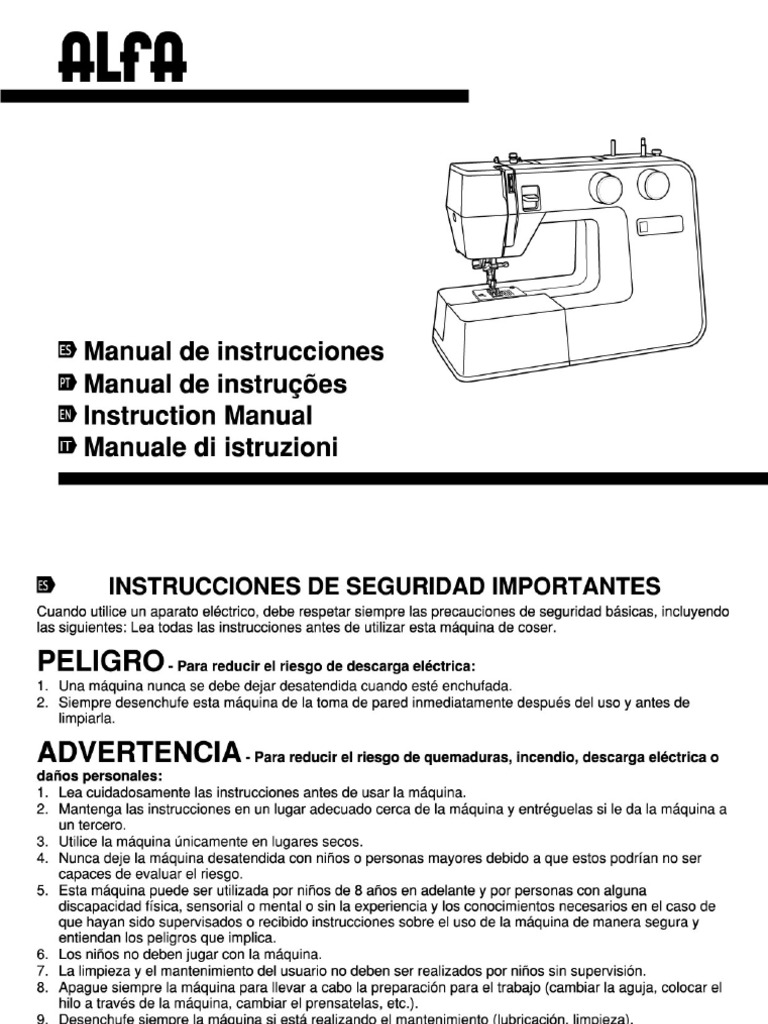 ALFA

ES Manual de instrucciones
PT Manual de instruções
EN Instruction Manual
IT Manuale di istruzioni

ES INSTRUCCIONES DE SEGURIDAD IMPORTANTES

Cuando utilice un aparato eléctrico, debe respetar siempre las precauciones de seguridad básicas, incluyendo las siguientes: Lea todas las instrucciones antes de utilizar esta máquina de coser.

PELIGRO - Para reducir el riesgo de descarga eléctrica:

1. Una máquina nunca se debe dejar desatendida cuando esté enchufada.
2. Siempre desenchufe esta máquina de la toma de pared inmediatamente después del uso y antes de limpiarla.

ADVERTENCIA - Para reducir el riesgo de quemaduras, incendio, descarga eléctrica o daños personales:

1. Lea cuidadosamente las instrucciones antes de usar la máquina.
2. Mantenga las instrucciones en un lugar adecuado cerca de la máquina y entréguelas si le da la máquina a un tercero.
3. Utilice la máquina únicamente en lugares secos.
4. Nunca deje la máquina desatendida con niños o personas mayores debido a que estos podrían no ser capaces de evaluar el riesgo.
5. Esta máquina puede ser utilizada por niños de 8 años en adelante y por personas con alguna discapacidad física, sensorial o mental o sin la experiencia y los conocimientos necesarios en el caso de que hayan sido supervisados o recibido instrucciones sobre el uso de la máquina de manera segura y entiendan los peligros que implica.
6. Los niños no deben jugar con la máquina.
7. La limpieza y el mantenimiento del usuario no deben ser realizados por niños sin supervisión.
8. Apague siempre la máquina para llevar a cabo la preparación para el trabajo (cambiar la aguja, colocar el hilo a través de la máquina, cambiar el prensatelas, etc.).
9. Desenchufe siempre la máquina si está realizando el mantenimiento (lubricación, limpieza).