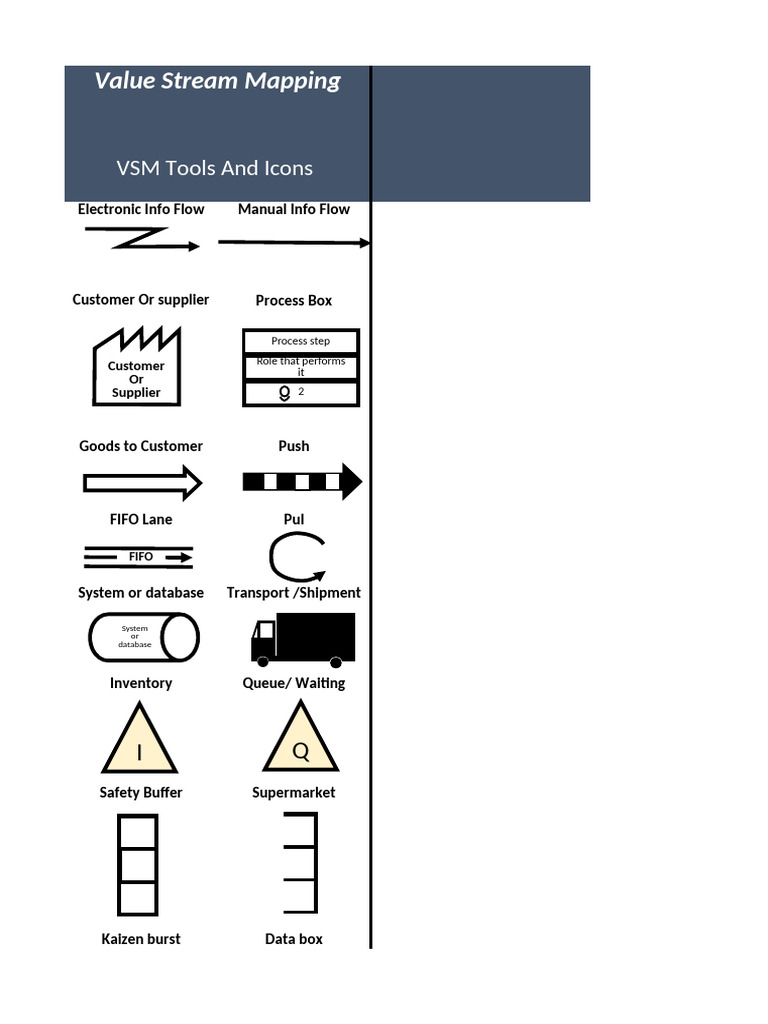 Value Stream Mapping

VSM Tools And Icons

Electronic Info Flow

Manual Info Flow

Customer Or supplier

Process Box

Customer Or Supplier

Process step

Role that performs it

2

Goods to Customer

Push

FIFO Lane

Pul

FIFO

System or database

Transport /Shipment

System or database

Inventory

Queue/ Waiting

I

Q

Safety Buffer

Supermarket

Kaizen burst

Data box