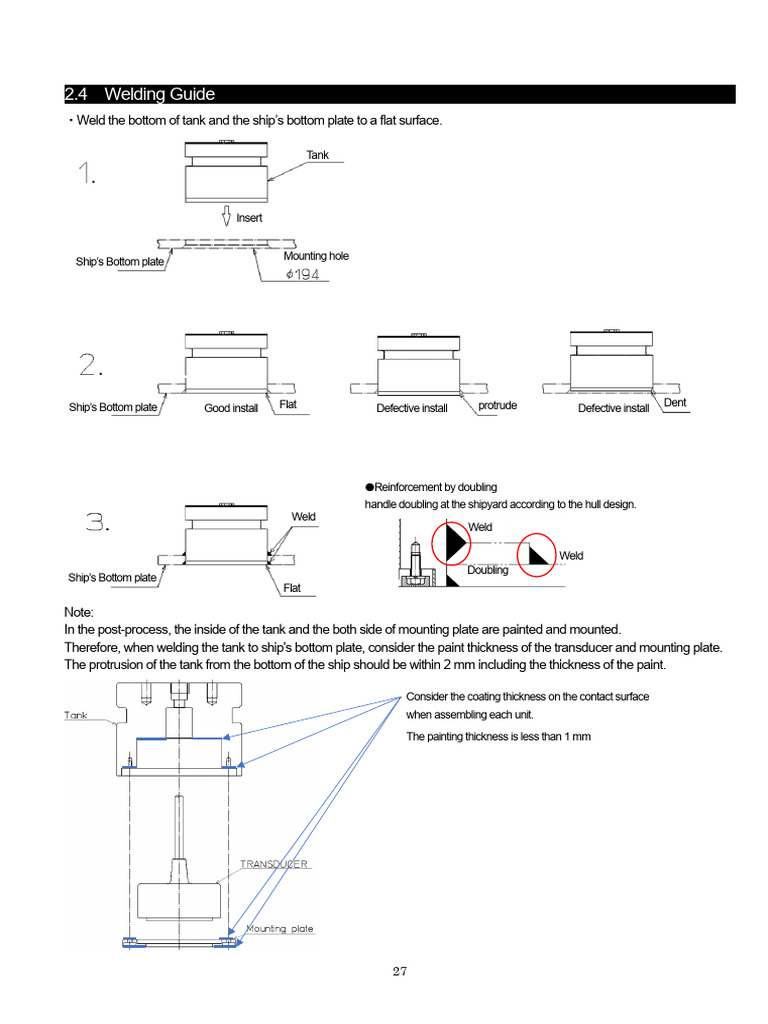 2.4 Welding Guide

・Weld the bottom of tank and the ship's bottom plate to a flat surface.

1.

Tank

Insert

Ship's Bottom plate

Mounting hole

$\phi 194$

2.

Ship's Bottom plate

Good install

Flat

Defective install

protrude

Defective install

Dent

3.

Weld

Ship's Bottom plate

Flat

●Reinforcement by doubling
handle doubling at the shipyard according to the hull design.

Weld

Weld

Doubling

Note:
In the post-process, the inside of the tank and the both side of mounting plate are painted and mounted.
Therefore, when welding the tank to ship's bottom plate, consider the paint thickness of the transducer and mounting plate.
The protrusion of the tank from the bottom of the ship should be within 2 mm including the thickness of the paint.

Tank

Consider the coating thickness on the contact surface when assembling each unit.

The painting thickness is less than 1 mm

TRANSDUCER

Mounting plate

27