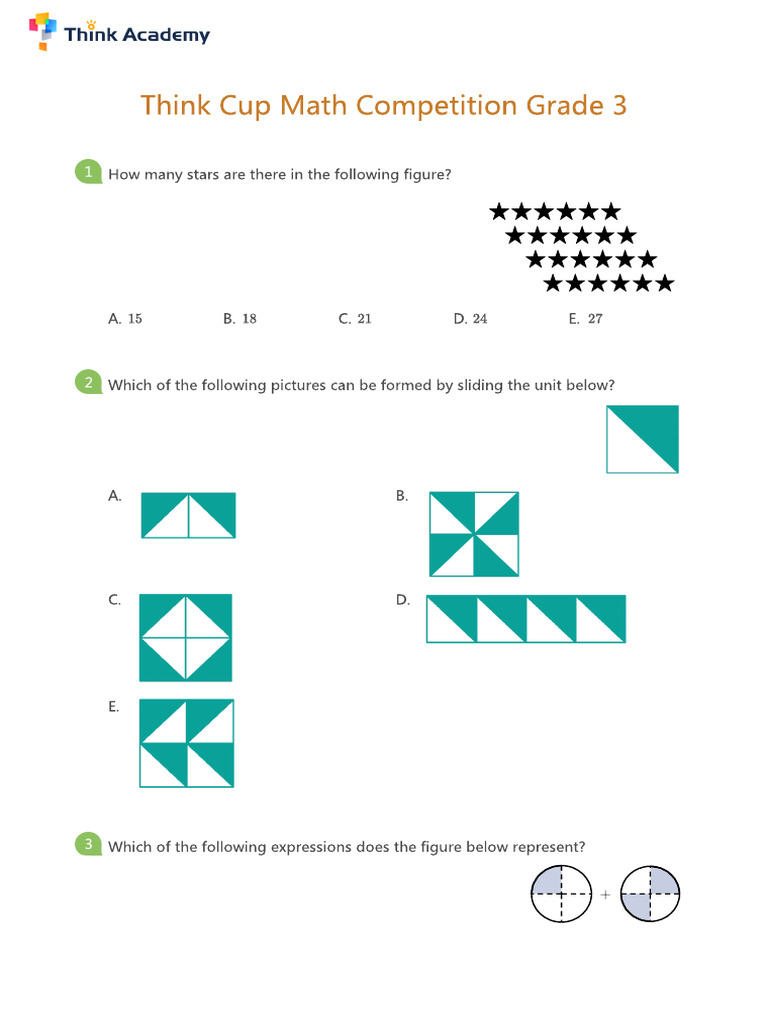 Think Academy

Think Cup Math Competition Grade 3

1 How many stars are there in the following figure?

★★★★★★
★★★★★★
★★★★★★
★★★★★★

A. 15 B. 18 C. 21 D. 24 E. 27

2 Which of the following pictures can be formed by sliding the unit below?

A.

B.

C.

D.

E.

3 Which of the following expressions does the figure below represent?

+