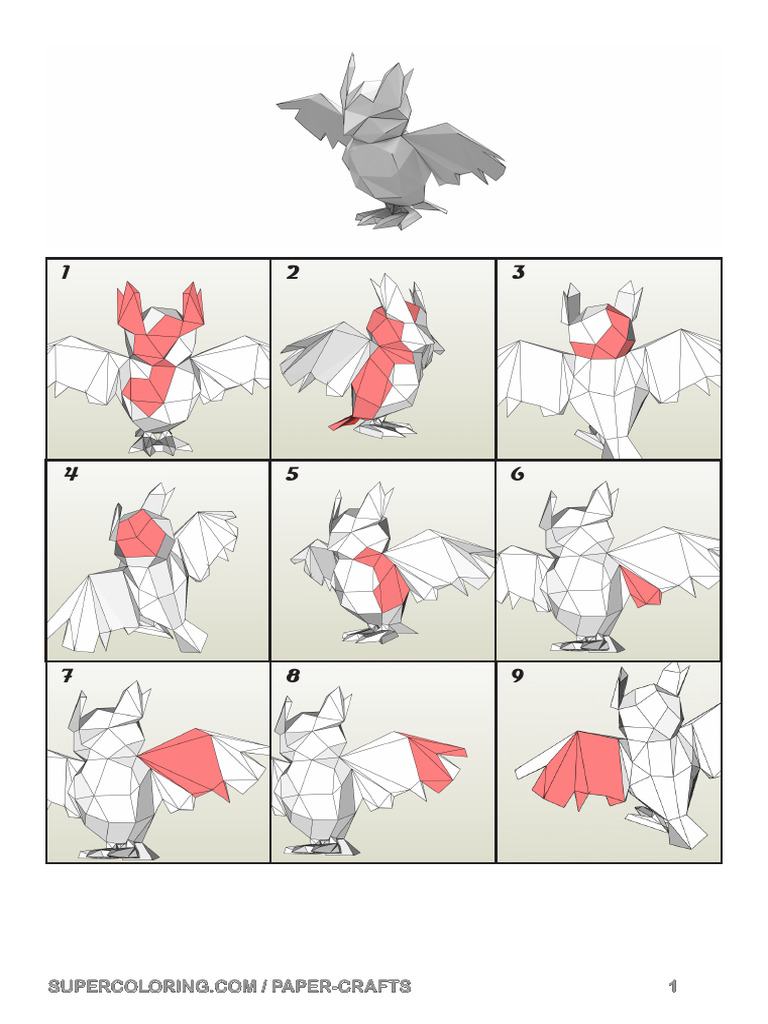 1

2

3

4

5

6

7

8

9

SUPERCOLORING.COM / PAPER-CRAFTS

1