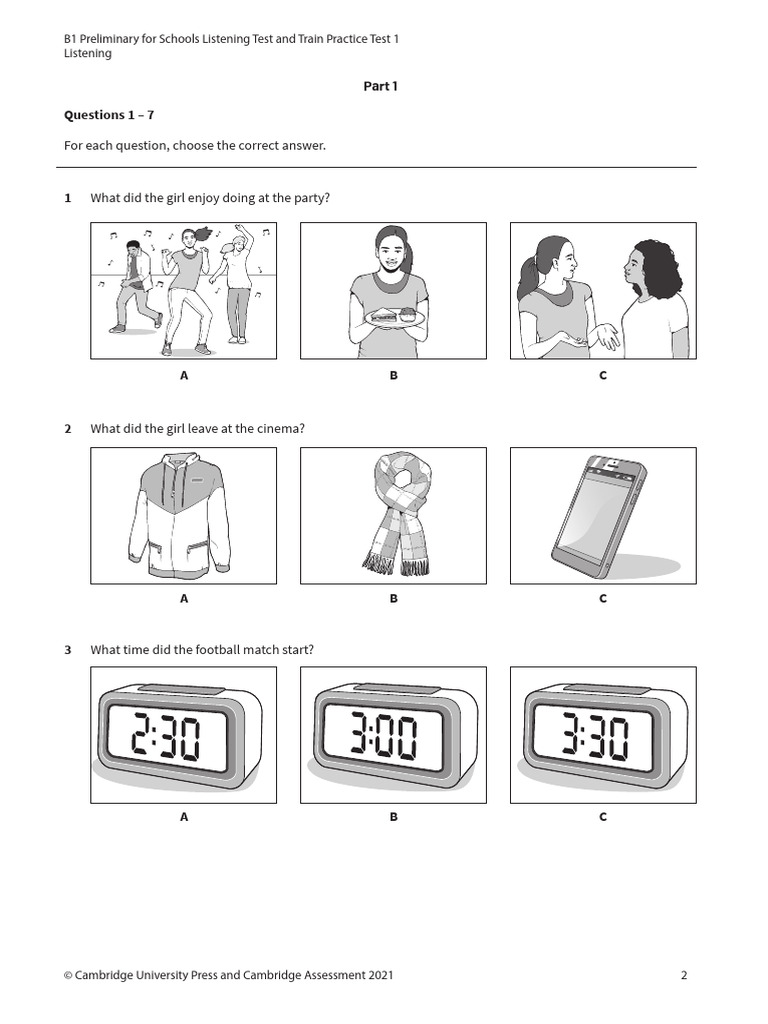 B1 Preliminary for Schools Listening Test and Train Practice Test 1
Listening

Part 1

Questions 1 – 7

For each question, choose the correct answer.

1 What did the girl enjoy doing at the party?

A B C

2 What did the girl leave at the cinema?

A B C

3 What time did the football match start?

2:30 3:00 3:30

A B C

© Cambridge University Press and Cambridge Assessment 2021 2