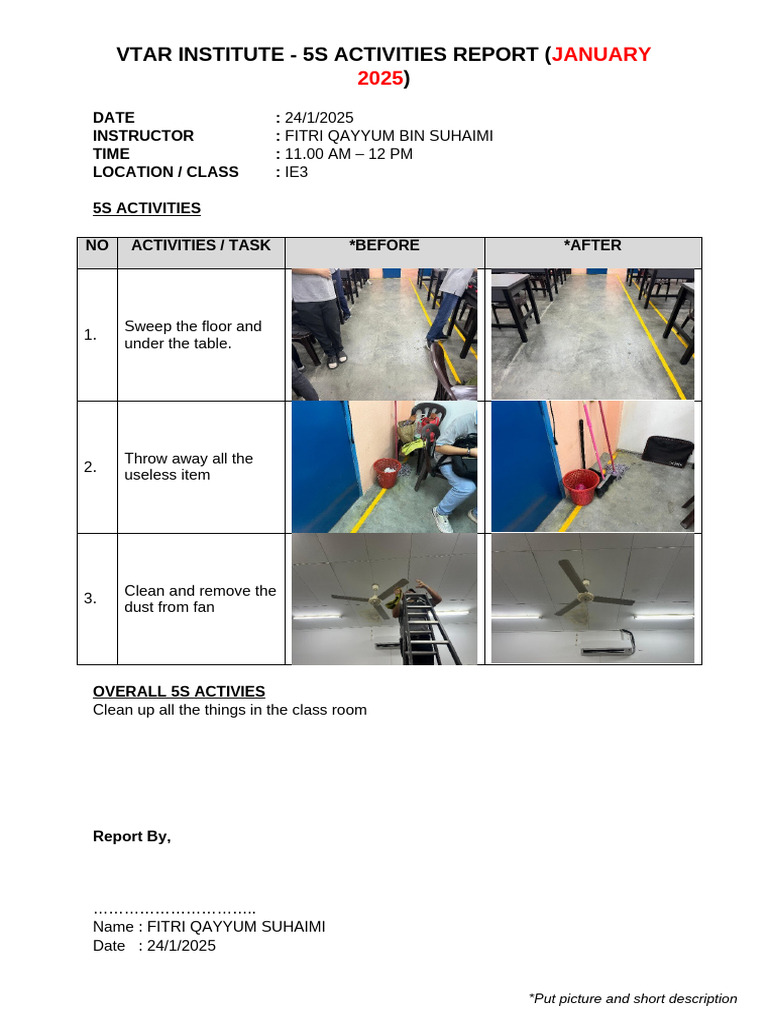 VTAR INSTITUTE - 5S ACTIVITIES REPORT (JANUARY 2025)

DATE : 24/1/2025
INSTRUCTOR : FITRI QAYYUM BIN SUHAIMI
TIME : 11.00 AM – 12 PM
LOCATION / CLASS : IE3

5S ACTIVITIES

| NO | ACTIVITIES / TASK | *BEFORE | *AFTER |
|---|---|---|---|
| 1. | Sweep the floor and under the table. | | |
| 2. | Throw away all the useless item | | |
| 3. | Clean and remove the dust from fan | | |

OVERALL 5S ACTIVIES
Clean up all the things in the class room

Report By,

…………………………..
Name : FITRI QAYYUM SUHAIMI
Date : 24/1/2025

*Put picture and short description