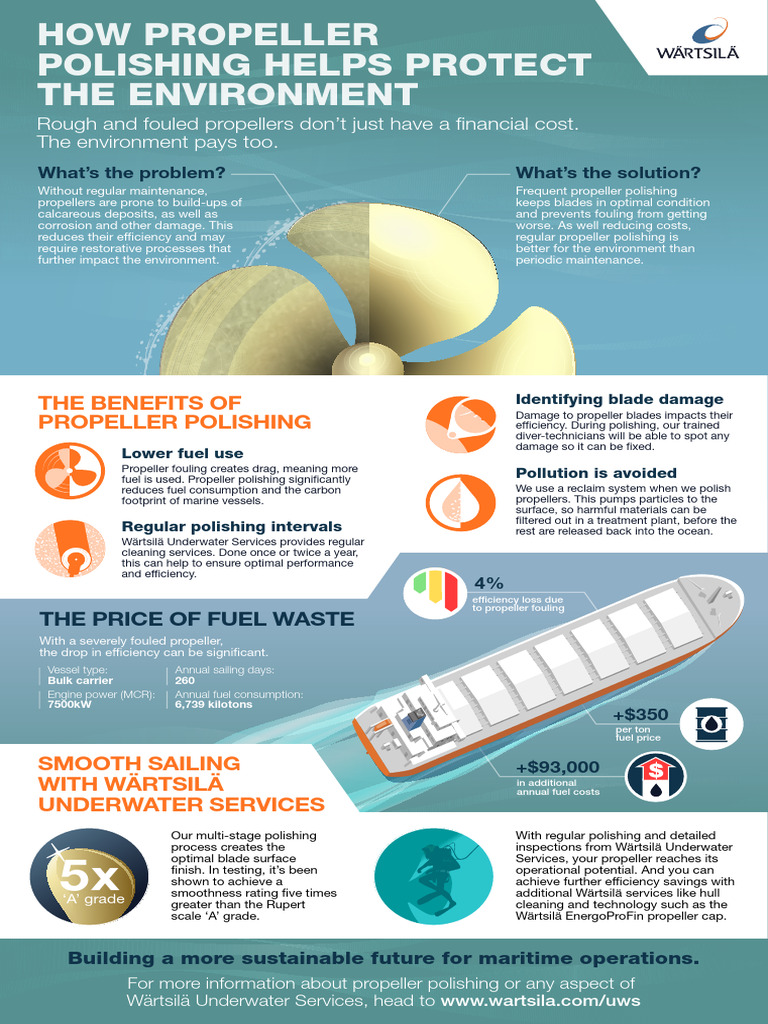 HOW PROPELLER POLISHING HELPS PROTECT THE ENVIRONMENT

WÄRTSILÄ

Rough and fouled propellers don't just have a financial cost. The environment pays too.

What's the problem?
Without regular maintenance, propellers are prone to build-ups of calcareous deposits, as well as corrosion and other damage. This reduces their efficiency and may require restorative processes that further impact the environment.

What's the solution?
Frequent propeller polishing keeps blades in optimal condition and prevents fouling from getting worse. As well reducing costs, regular propeller polishing is better for the environment than periodic maintenance.

THE BENEFITS OF PROPELLER POLISHING

Lower fuel use
Propeller fouling creates drag, meaning more fuel is used. Propeller polishing significantly reduces fuel consumption and the carbon footprint of marine vessels.

Regular polishing intervals
Wärtsilä Underwater Services provides regular cleaning services. Done once or twice a year, this can help to ensure optimal performance and efficiency.

Identifying blade damage
Damage to propeller blades impacts their efficiency. During polishing, our trained diver-technicians will be able to spot any damage so it can be fixed.

Pollution is avoided
We use a reclaim system when we polish propellers. This pumps particles to the surface, so harmful materials can be filtered out in a treatment plant, before the rest are released back into the ocean.

THE PRICE OF FUEL WASTE
With a severely fouled propeller, the drop in efficiency can be significant.

Vessel type:
Bulk carrier
Engine power (MCR):
7500kW

Annual sailing days:
260
Annual fuel consumption:
6,739 kilotons

4%
efficiency loss due to propeller fouling

+$350
per ton fuel price

+$93,000
in additional annual fuel costs

SMOOTH SAILING WITH WÄRTSILÄ UNDERWATER SERVICES

5x
'A' grade

Our multi-stage polishing process creates the optimal blade surface finish. In testing, it's been shown to achieve a smoothness rating five times greater than the Rupert scale 'A' grade.

With regular polishing and detailed inspections from Wärtsilä Underwater Services, your propeller reaches its operational potential. And you can achieve further efficiency savings with additional Wärtsilä services like hull cleaning and technology such as the Wärtsilä EnergoProFin propeller cap.

Building a more sustainable future for maritime operations.

For more information about propeller polishing or any aspect of Wärtsilä Underwater Services, head to www.wartsila.com/uws