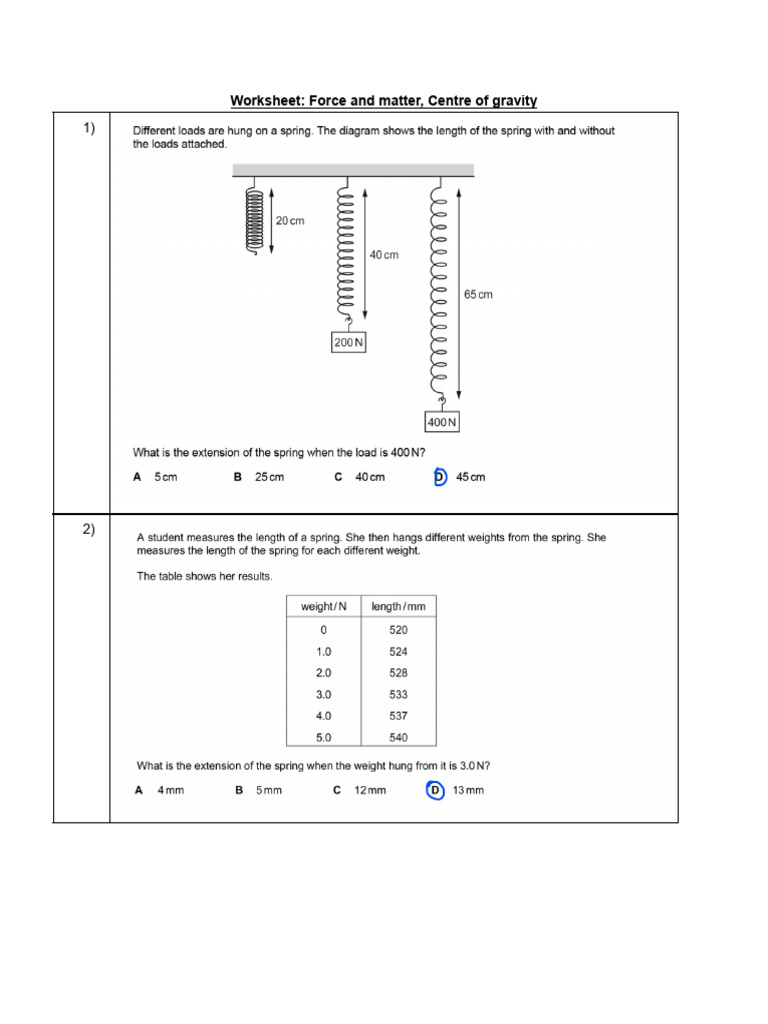 Worksheet: Force and matter, Centre of gravity

1)

Different loads are hung on a spring. The diagram shows the length of the spring with and without the loads attached.

20 cm

40 cm

65 cm

200 N

400 N

What is the extension of the spring when the load is 400 N?

A 5 cm B 25 cm C 40 cm D 45 cm

2)

A student measures the length of a spring. She then hangs different weights from the spring. She measures the length of the spring for each different weight.

The table shows her results.

| weight / N | length / mm |
|---|---|
| 0 | 520 |
| 1.0 | 524 |
| 2.0 | 528 |
| 3.0 | 533 |
| 4.0 | 537 |
| 5.0 | 540 |

What is the extension of the spring when the weight hung from it is 3.0 N?

A 4 mm B 5 mm C 12 mm D 13 mm