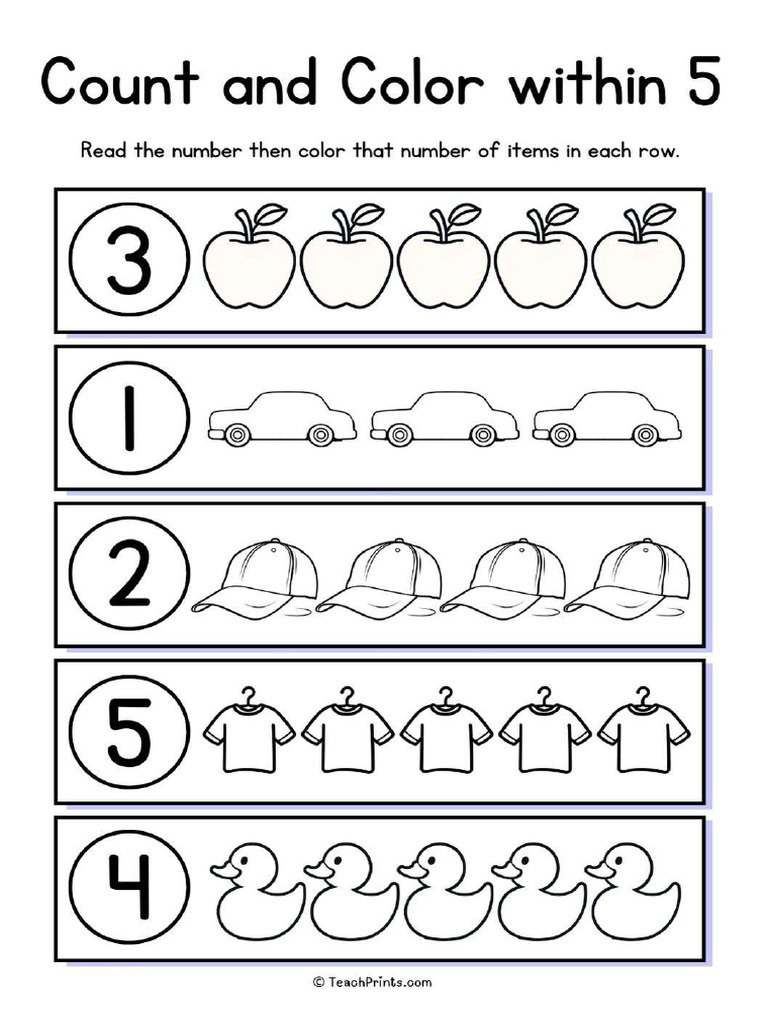 Count and Color within 5

Read the number then color that number of items in each row.

3

1

2

5

4

© TeachPrints.com