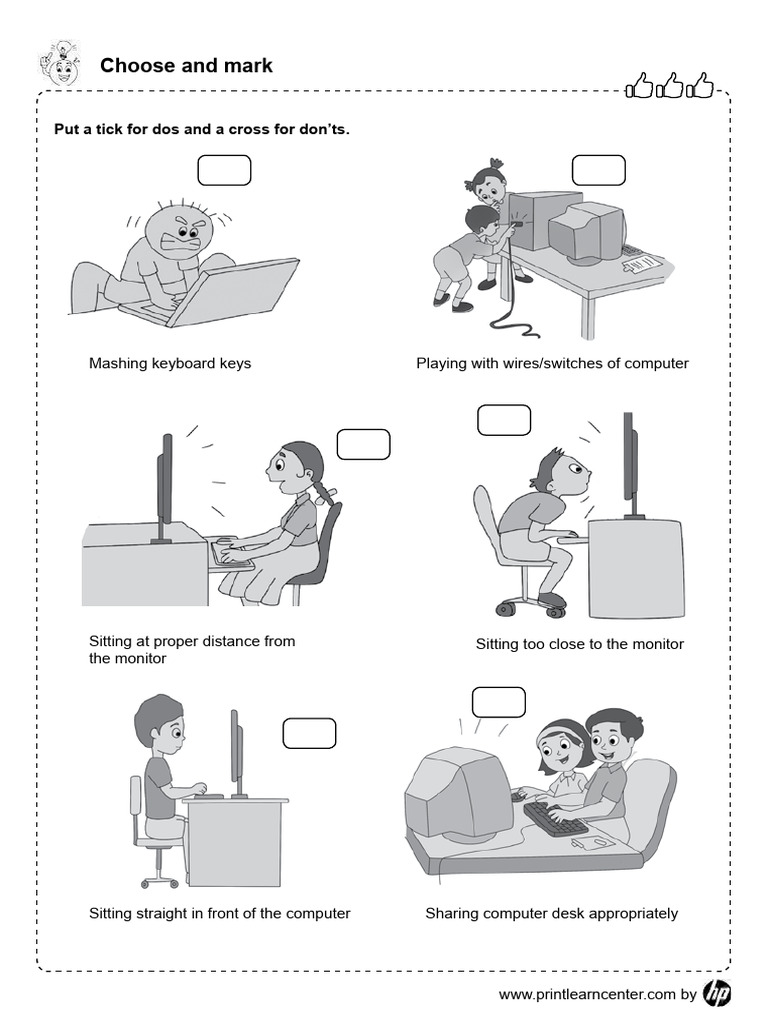 Choose and mark

Put a tick for dos and a cross for don'ts.

Mashing keyboard keys

Playing with wires/switches of computer

Sitting at proper distance from the monitor

Sitting too close to the monitor

Sitting straight in front of the computer

Sharing computer desk appropriately

www.printlearncenter.com by hp