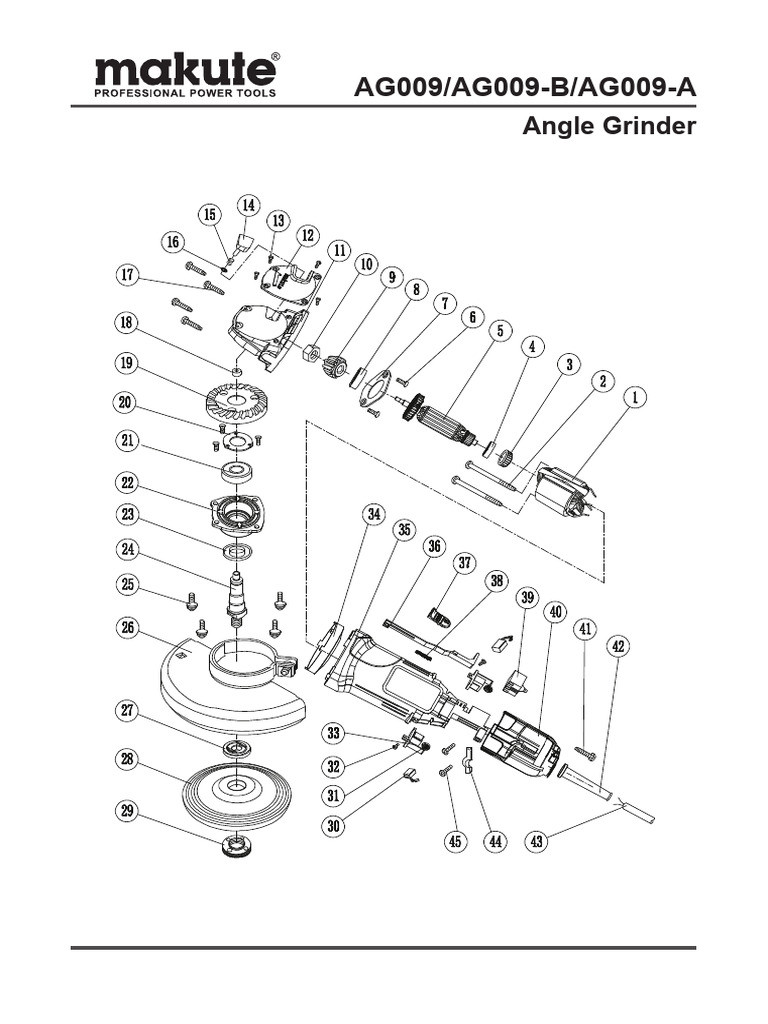 makute®
PROFESSIONAL POWER TOOLS

AG009/AG009-B/AG009-A
Angle Grinder

15
14
13
12
11
10
9
8
7
6
5
4
3
2
1
16
17
18
19
20
21
22
23
24
25
26
27
28
29
34
35
36
37
38
39
40
41
42
33
32
31
30
45
44
43