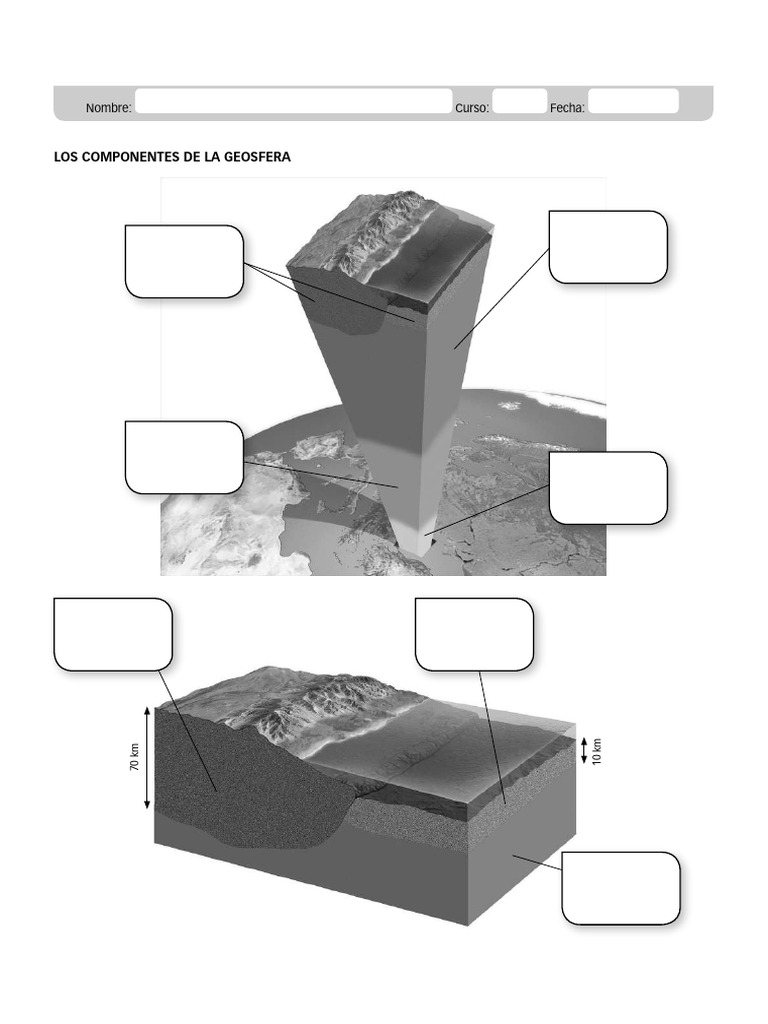 Nombre: Curso: Fecha:

LOS COMPONENTES DE LA GEOSFERA

70 km

10 km