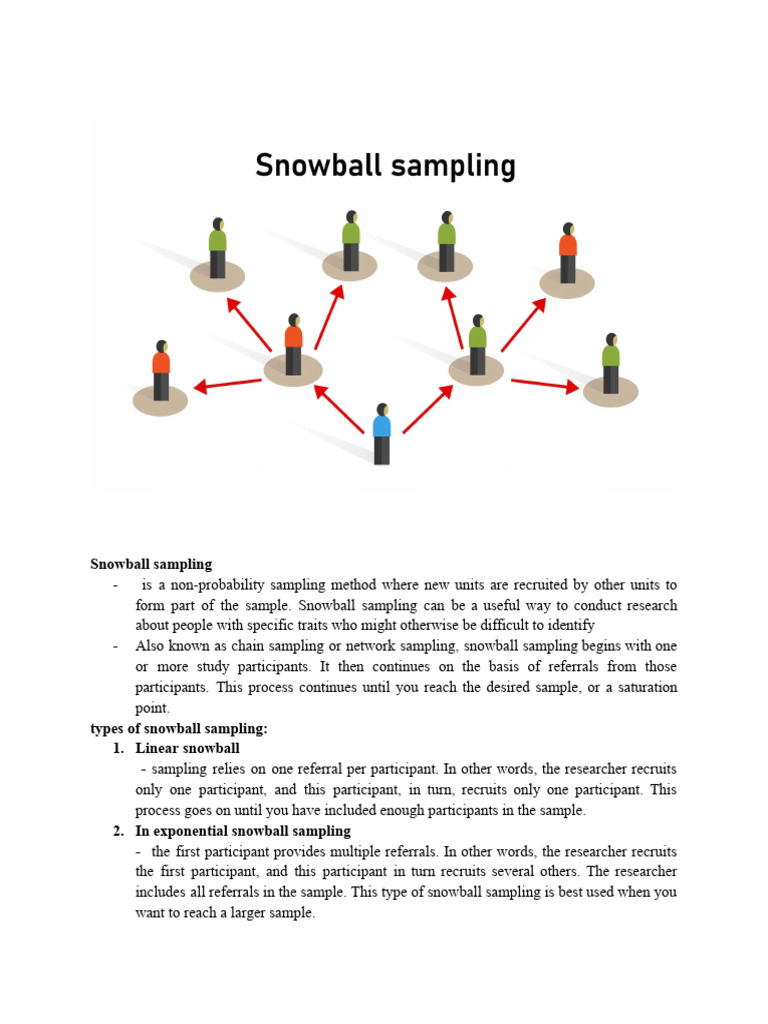 Snowball sampling

Snowball sampling

- is a non-probability sampling method where new units are recruited by other units to form part of the sample. Snowball sampling can be a useful way to conduct research about people with specific traits who might otherwise be difficult to identify
- Also known as chain sampling or network sampling, snowball sampling begins with one or more study participants. It then continues on the basis of referrals from those participants. This process continues until you reach the desired sample, or a saturation point.

types of snowball sampling:

1. Linear snowball
- sampling relies on one referral per participant. In other words, the researcher recruits only one participant, and this participant, in turn, recruits only one participant. This process goes on until you have included enough participants in the sample.
2. In exponential snowball sampling
- the first participant provides multiple referrals. In other words, the researcher recruits the first participant, and this participant in turn recruits several others. The researcher includes all referrals in the sample. This type of snowball sampling is best used when you want to reach a larger sample.