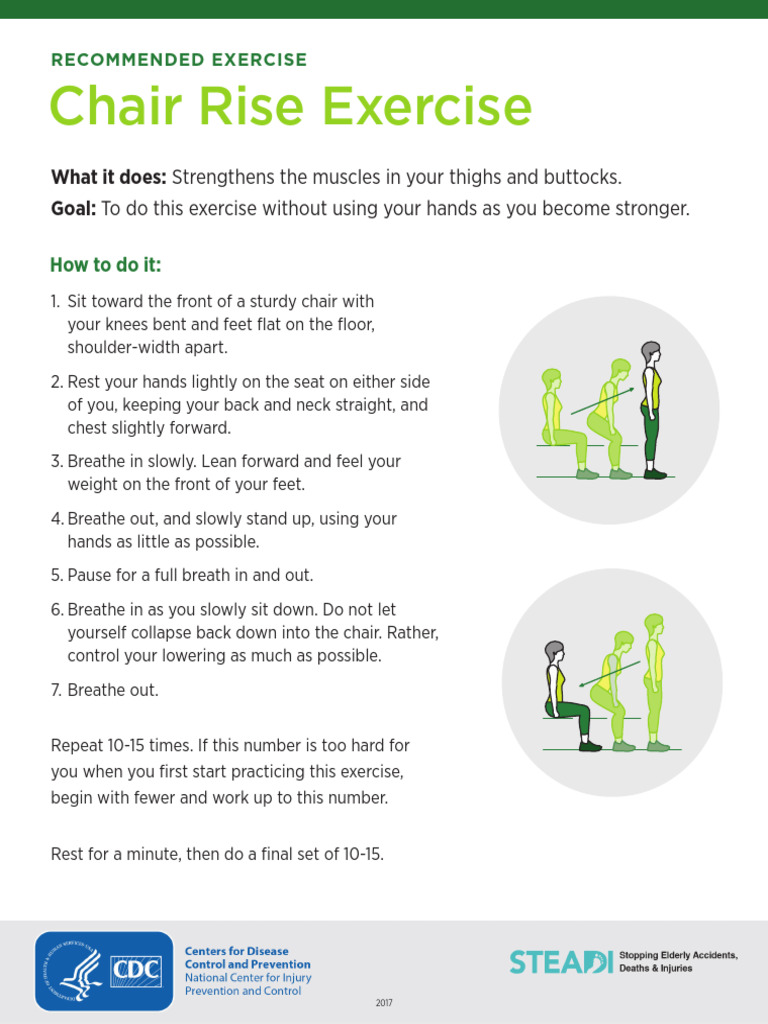 RECOMMENDED EXERCISE

Chair Rise Exercise

What it does: Strengthens the muscles in your thighs and buttocks.

Goal: To do this exercise without using your hands as you become stronger.

How to do it:

1. Sit toward the front of a sturdy chair with your knees bent and feet flat on the floor, shoulder-width apart.

2. Rest your hands lightly on the seat on either side of you, keeping your back and neck straight, and chest slightly forward.

3. Breathe in slowly. Lean forward and feel your weight on the front of your feet.

4. Breathe out, and slowly stand up, using your hands as little as possible.

5. Pause for a full breath in and out.

6. Breathe in as you slowly sit down. Do not let yourself collapse back down into the chair. Rather, control your lowering as much as possible.

7. Breathe out.

Repeat 10-15 times. If this number is too hard for you when you first start practicing this exercise, begin with fewer and work up to this number.

Rest for a minute, then do a final set of 10-15.

CDC

Centers for Disease Control and Prevention
National Center for Injury Prevention and Control

2017

STEADI Stopping Elderly Accidents, Deaths & Injuries