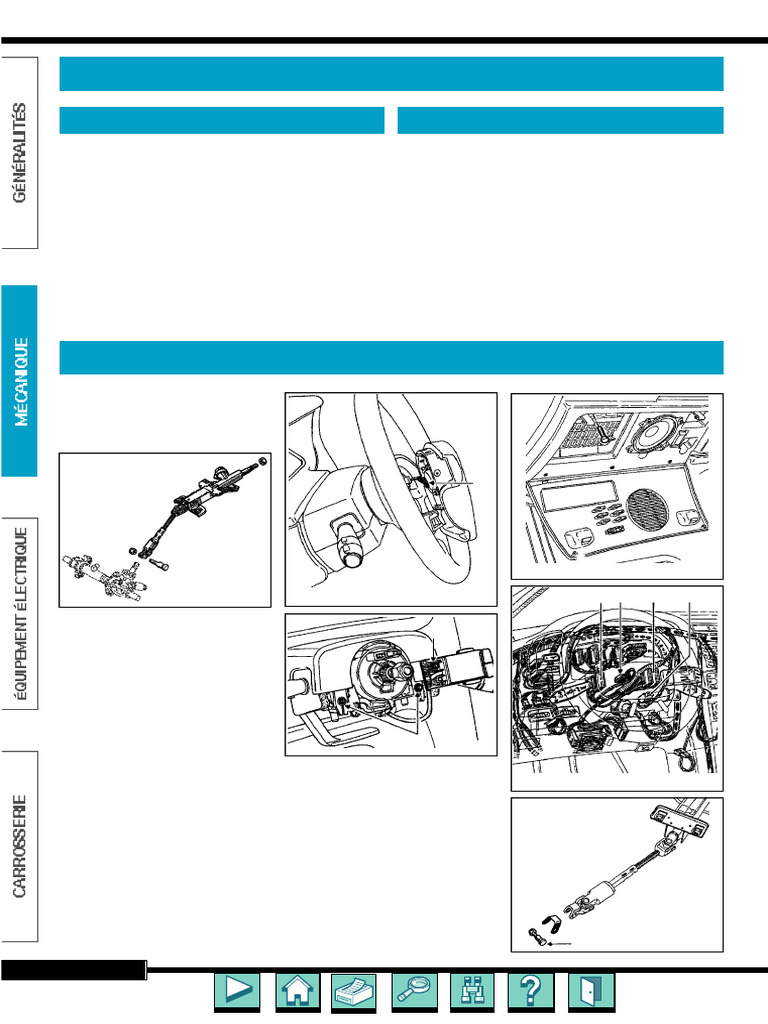 GÉNÉRALITÉS

MÉCANIQUE

ÉQUIPEMENT ÉLECTRIQUE

CARROSSERIE