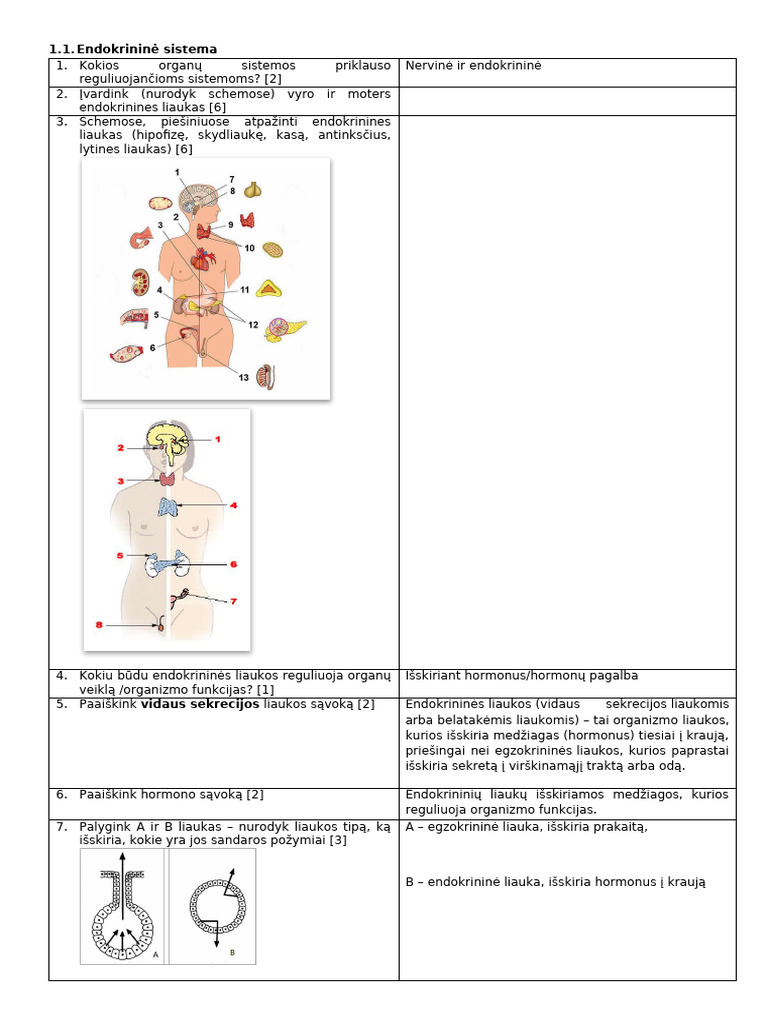 1.1. Endokrininė sistema

| | |
|---|---|
| 1. Kokios organų sistemos priklauso reguliuojančioms sistemoms? [2] | Nervinė ir endokrininė |
| 2. Įvardink (nurodyk schemose) vyro ir moters endokrinines liaukas [6] | |
| 3. Schemose, piešiniuose atpažinti endokrinines liaukas (hipofizę, skydliaukę, kasą, antinksčius, lytines liaukas) [6] 1 2 3 4 5 6 7 8 9 10 11 12 13 1 2 3 4 5 6 7 8 | |
| 4. Kokiu būdu endokrininės liaukos reguliuoja organų veiklą /organizmo funkcijas? [1] | Išskiriant hormonus/hormonų pagalba |
| 5. Paaiškink **vidaus sekrecijos** liaukos sąvoką [2] | Endokrininės liaukos (vidaus sekrecijos liaukomis arba belatakėmis liaukomis) – tai organizmo liaukos, kurios išskiria medžiagas (hormonus) tiesiai į kraują, priešingai nei egzokrininės liaukos, kurios paprastai išskiria sekretą į virškinamąjį traktą arba odą. |
| 6. Paaiškink hormono sąvoką [2] | Endokrininių liaukų išskiriamos medžiagos, kurios reguliuoja organizmo funkcijas. |
| 7. Palygink A ir B liaukas – nurodyk liaukos tipą, ką išskiria, kokie yra jos sandaros požymiai [3] A B | A – egzokrininė liauka, išskiria prakaitą, B – endokrininė liauka, išskiria hormonus į kraują |