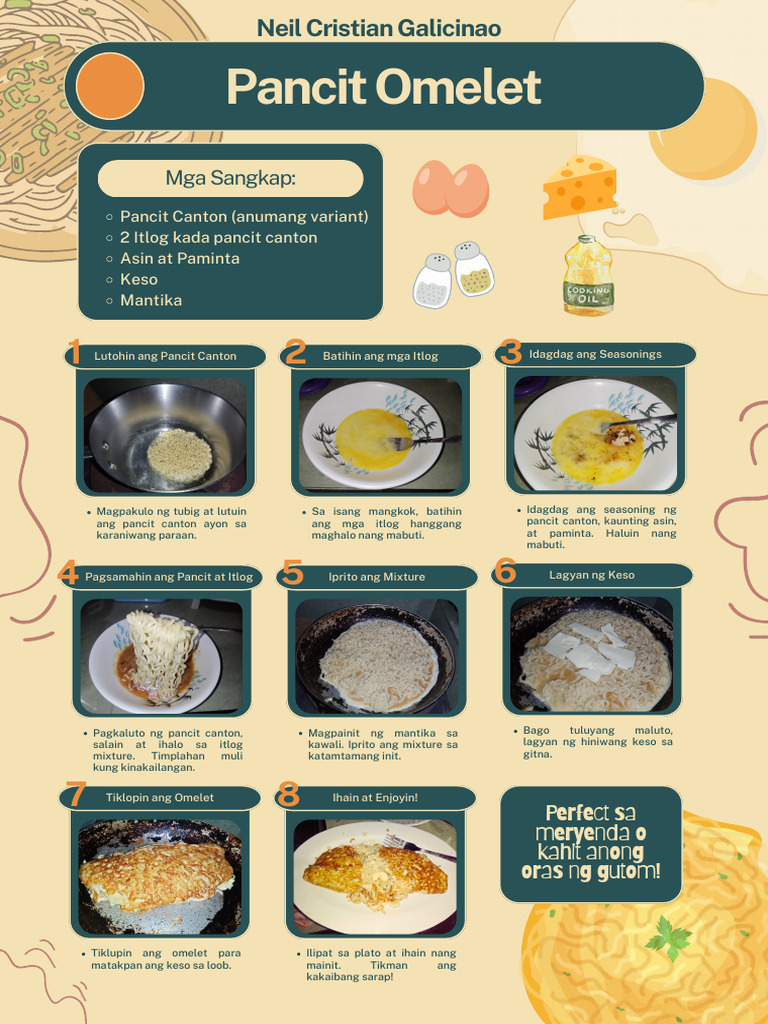 Neil Cristian Galicinao

Pancit Omelet

Mga Sangkap:

- Pancit Canton (anumang variant)
- 2 Itlog kada pancit canton
- Asin at Paminta
- Keso
- Mantika

COOKING OIL

1 Lutohin ang Pancit Canton

- Magpakulo ng tubig at lutuin ang pancit canton ayon sa karaniwang paraan.

2 Batihin ang mga Itlog

- Sa isang mangkok, batihin ang mga itlog hanggang maghalo nang mabuti.

3 Idagdag ang Seasonings

- Idagdag ang seasoning ng pancit canton, kaunting asin, at paminta. Haluin nang mabuti.

4 Pagsamahin ang Pancit at Itlog

- Pagkaluto ng pancit canton, salain at ihalo sa itlog mixture. Timplahan muli kung kinakailangan.

5 Iprito ang Mixture

- Magpainit ng mantika sa kawali. Iprito ang mixture sa katamtamang init.

6 Lagyan ng Keso

- Bago tuluyang maluto, lagyan ng hiniwang keso sa gitna.

7 Tiklopin ang Omelet

- Tiklupin ang omelet para matakpan ang keso sa loob.

8 Ihain at Enjoyin!

- Ilipat sa plato at ihain nang mainit. Tikman ang kakaibang sarap!

Perfect sa meryenda o kahit anong oras ng gutom!