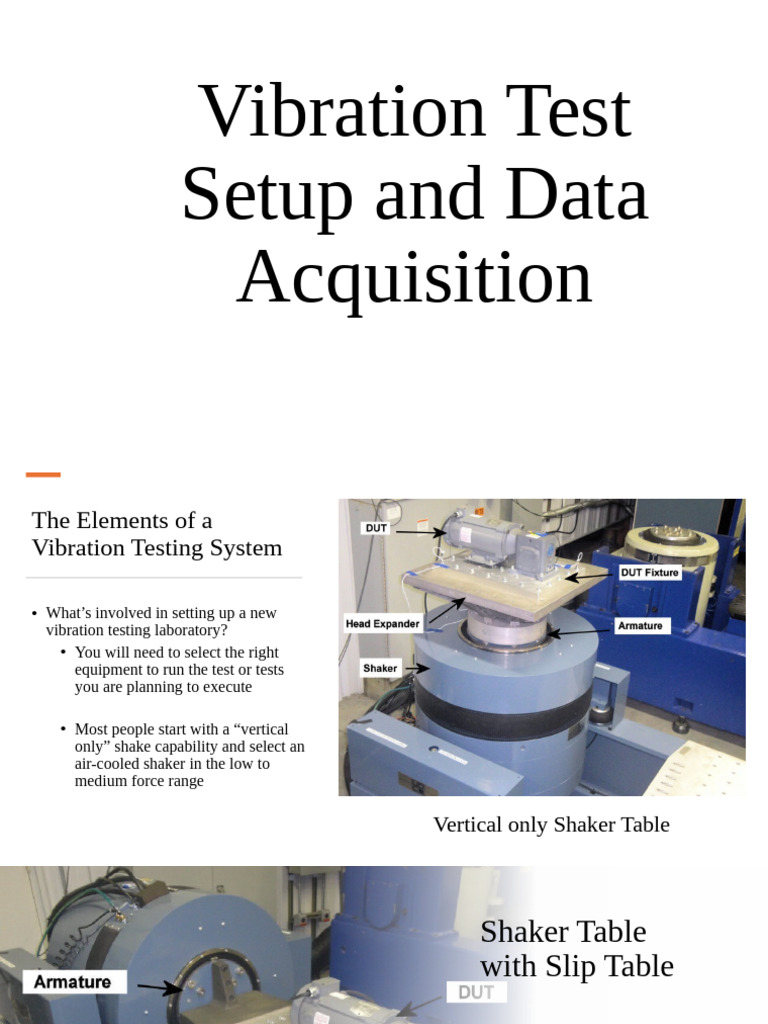 Vibration Test Setup and Data Acquisition

The Elements of a Vibration Testing System

• What's involved in setting up a new vibration testing laboratory?
• You will need to select the right equipment to run the test or tests you are planning to execute
• Most people start with a "vertical only" shake capability and select an air-cooled shaker in the low to medium force range

DUT
DUT Fixture
Head Expander
Armature
Shaker

Vertical only Shaker Table

Armature
DUT

Shaker Table with Slip Table