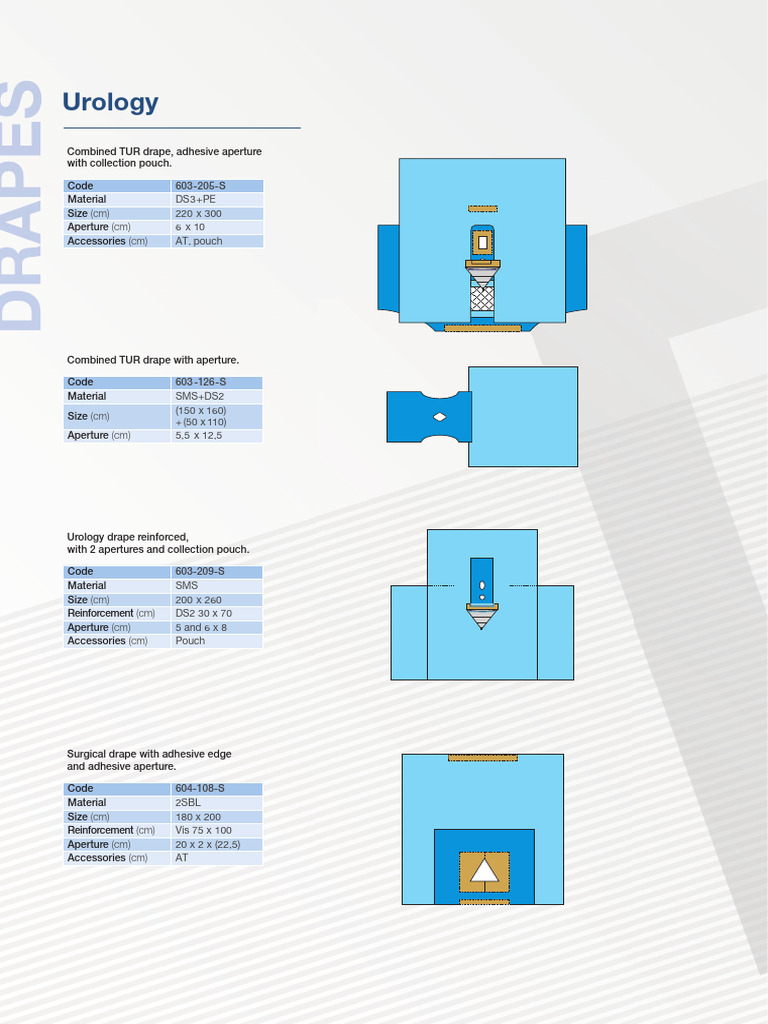 DRAPES

Urology

Combined TUR drape, adhesive aperture with collection pouch.

| Code | 603-205-S |
|---|---|
| Material | DS3+PE |
| Size (cm) | 220 x 300 |
| Aperture (cm) | 6 x 10 |
| Accessories (cm) | AT, pouch |

Combined TUR drape with aperture.

| Code | 603-126-S |
|---|---|
| Material | SMS+DS2 |
| Size (cm) | (150 x 160) + (50 x 110) |
| Aperture (cm) | 5,5 x 12,5 |

Urology drape reinforced, with 2 apertures and collection pouch.

| Code | 603-209-S |
|---|---|
| Material | SMS |
| Size (cm) | 200 x 260 |
| Reinforcement (cm) | DS2 30 x 70 |
| Aperture (cm) | 5 and 6 x 8 |
| Accessories (cm) | Pouch |

Surgical drape with adhesive edge and adhesive aperture.

| Code | 604-108-S |
|---|---|
| Material | 2SBL |
| Size (cm) | 180 x 200 |
| Reinforcement (cm) | Vis 75 x 100 |
| Aperture (cm) | 20 x 2 x (22,5) |
| Accessories (cm) | AT |