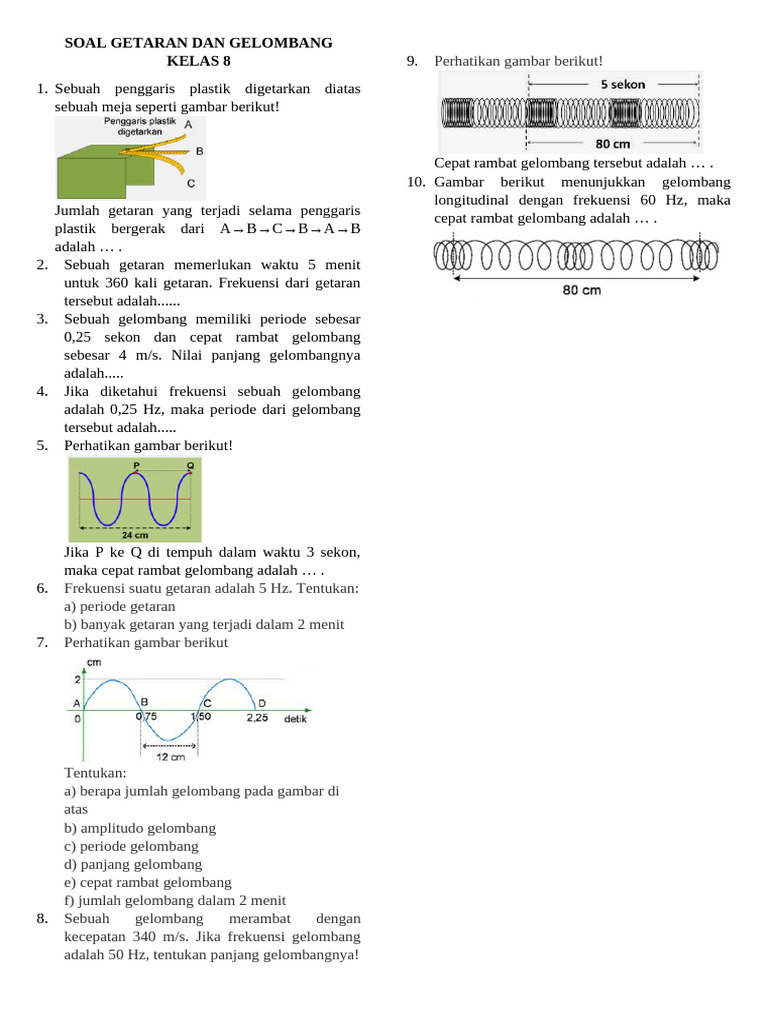 SOAL GETARAN DAN GELOMBANG
KELAS 8

1. Sebuah penggaris plastik digetarkan diatas sebuah meja seperti gambar berikut!

Penggaris plastik digetarkan
A
B
C

Jumlah getaran yang terjadi selama penggaris plastik bergerak dari A→B→C→B→A→B adalah … .

2. Sebuah getaran memerlukan waktu 5 menit untuk 360 kali getaran. Frekuensi dari getaran tersebut adalah......

3. Sebuah gelombang memiliki periode sebesar 0,25 sekon dan cepat rambat gelombang sebesar 4 m/s. Nilai panjang gelombangnya adalah.....

4. Jika diketahui frekuensi sebuah gelombang adalah 0,25 Hz, maka periode dari gelombang tersebut adalah.....

5. Perhatikan gambar berikut!

P
Q
24 cm

Jika P ke Q di tempuh dalam waktu 3 sekon, maka cepat rambat gelombang adalah … .

6. Frekuensi suatu getaran adalah 5 Hz. Tentukan:
a) periode getaran
b) banyak getaran yang terjadi dalam 2 menit

7. Perhatikan gambar berikut

cm
2
A
0
B
0,75
C
1,50
D
2,25
detik
12 cm

Tentukan:
a) berapa jumlah gelombang pada gambar di atas
b) amplitudo gelombang
c) periode gelombang
d) panjang gelombang
e) cepat rambat gelombang
f) jumlah gelombang dalam 2 menit

8. Sebuah gelombang merambat dengan kecepatan 340 m/s. Jika frekuensi gelombang adalah 50 Hz, tentukan panjang gelombangnya!

9. Perhatikan gambar berikut!

5 sekon
80 cm

Cepat rambat gelombang tersebut adalah … .

10. Gambar berikut menunjukkan gelombang longitudinal dengan frekuensi 60 Hz, maka cepat rambat gelombang adalah … .

80 cm