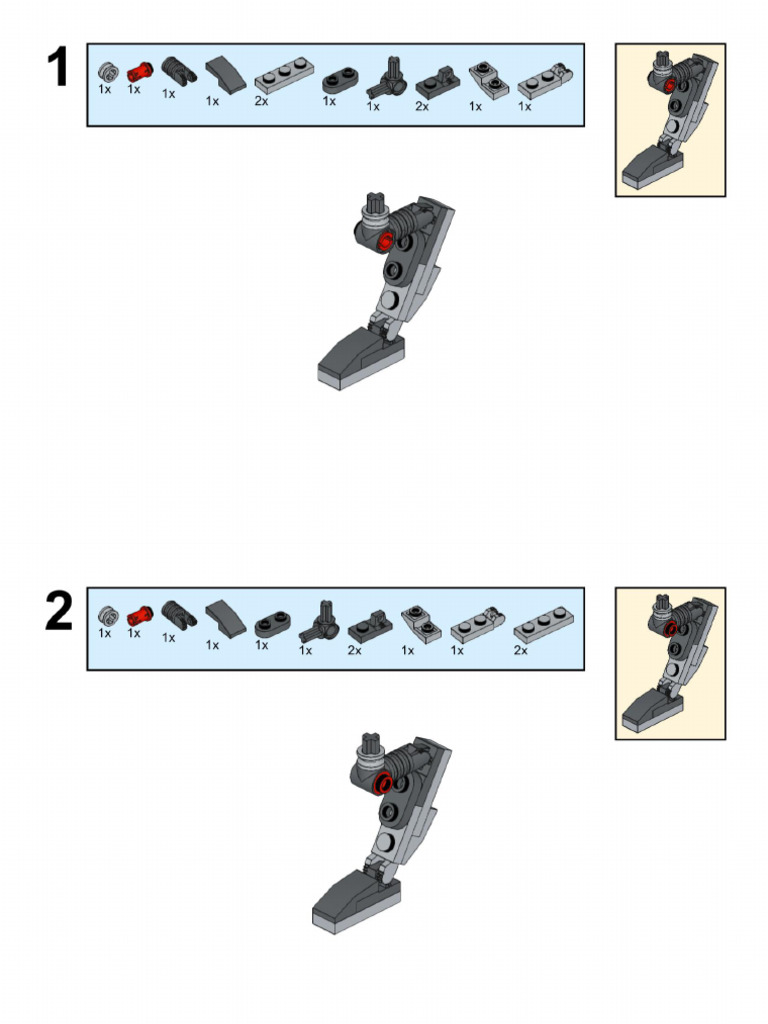 1

1x 1x 1x 1x 2x 1x 1x 2x 1x 1x

2

1x 1x 1x 1x 1x 1x 2x 1x 1x 2x