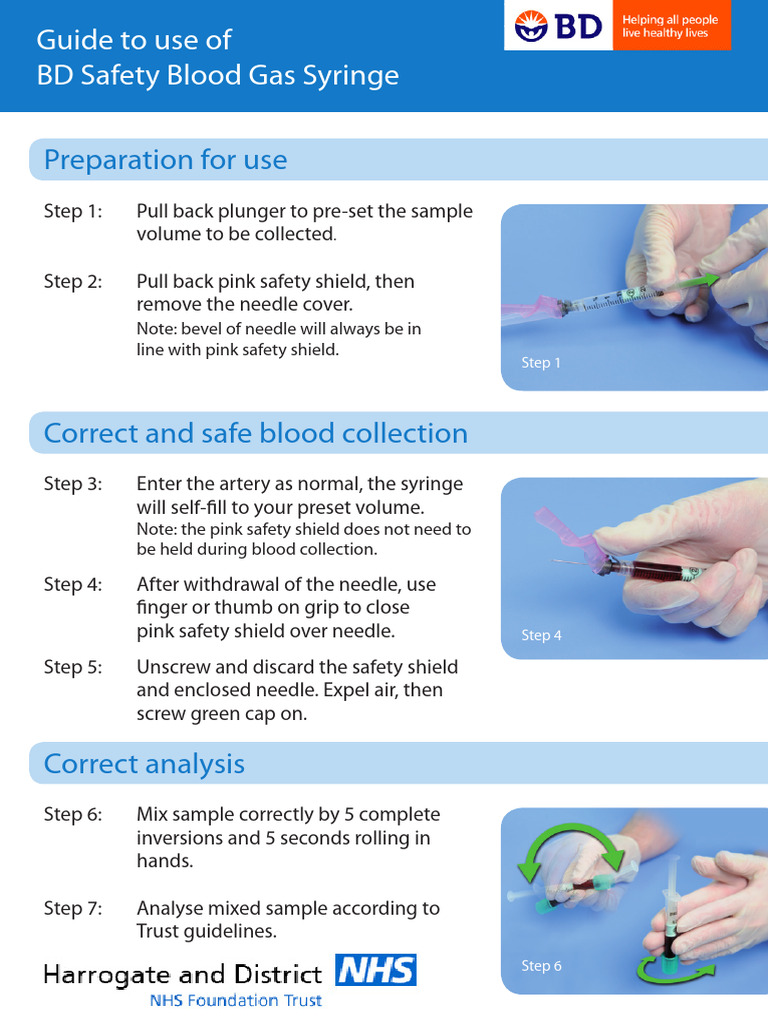 Guide to use of
BD Safety Blood Gas Syringe

BD

Helping all people live healthy lives

Preparation for use

Step 1: Pull back plunger to pre-set the sample volume to be collected.

Step 2: Pull back pink safety shield, then remove the needle cover.
Note: bevel of needle will always be in line with pink safety shield.

Step 1

Correct and safe blood collection

Step 3: Enter the artery as normal, the syringe will self-fill to your preset volume.
Note: the pink safety shield does not need to be held during blood collection.

Step 4: After withdrawal of the needle, use finger or thumb on grip to close pink safety shield over needle.

Step 5: Unscrew and discard the safety shield and enclosed needle. Expel air, then screw green cap on.

Step 4

Correct analysis

Step 6: Mix sample correctly by 5 complete inversions and 5 seconds rolling in hands.

Step 7: Analyse mixed sample according to Trust guidelines.

Step 6

Harrogate and District NHS
NHS Foundation Trust