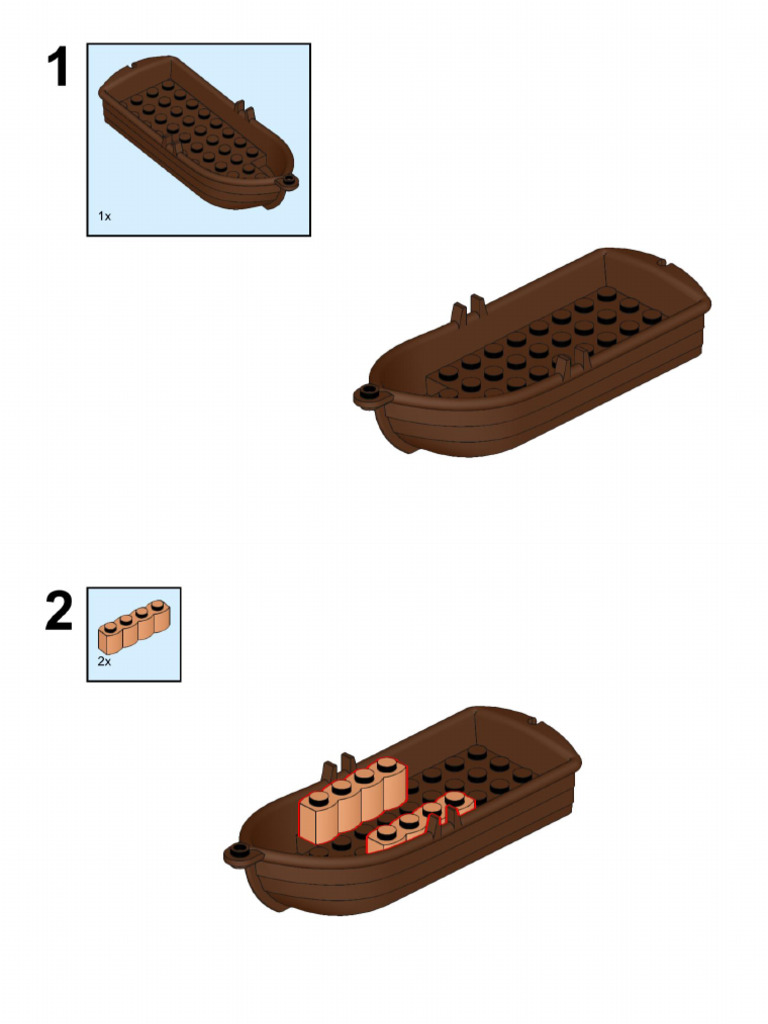 1

1x

2

2x